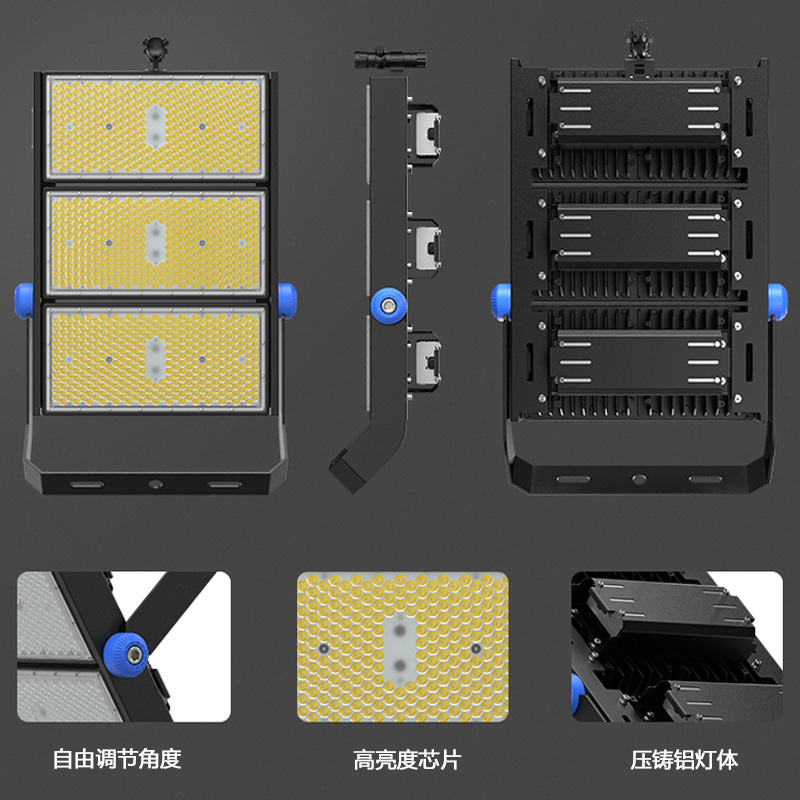 自由调节角度

高亮度芯片

压铸铝灯体