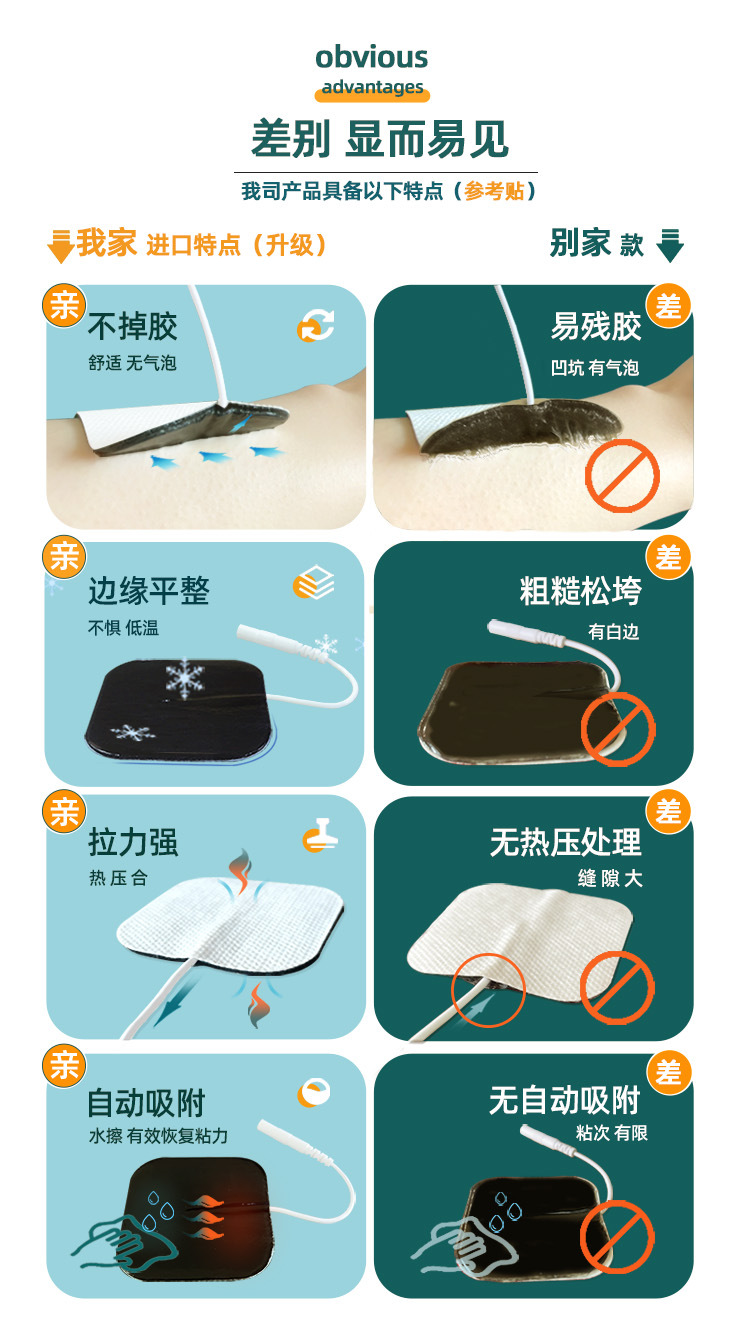 obvious
advantages

差别 显而易见

我司产品具备以下特点（参考贴）

我家 进口特点（升级）

别家 款

亲
不掉胶
舒适 无气泡

差
易残胶
凹坑 有气泡

亲
边缘平整
不惧 低温

差
粗糙松垮
有白边

亲
拉力强
热压合

差
无热压处理
缝隙大

亲
自动吸附
水擦 有效恢复粘力

差
无自动吸附
粘次 有限