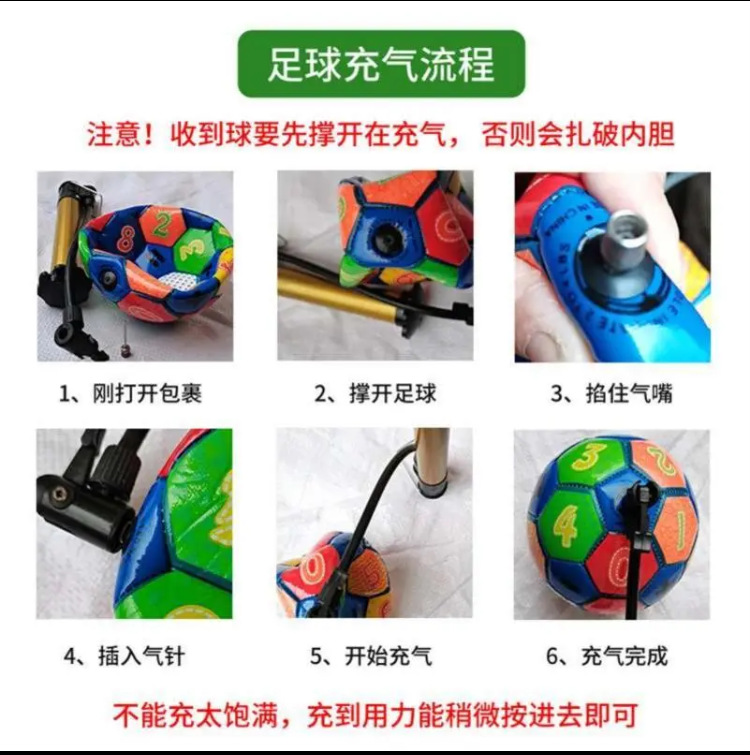 足球充气流程

注意！收到球要先撑开在充气，否则会扎破内胆

1、刚打开包裹

2、撑开足球

3、掐住气嘴

4、插入气针

5、开始充气

6、充气完成

不能充太饱满，充到用力能稍微按进去即可