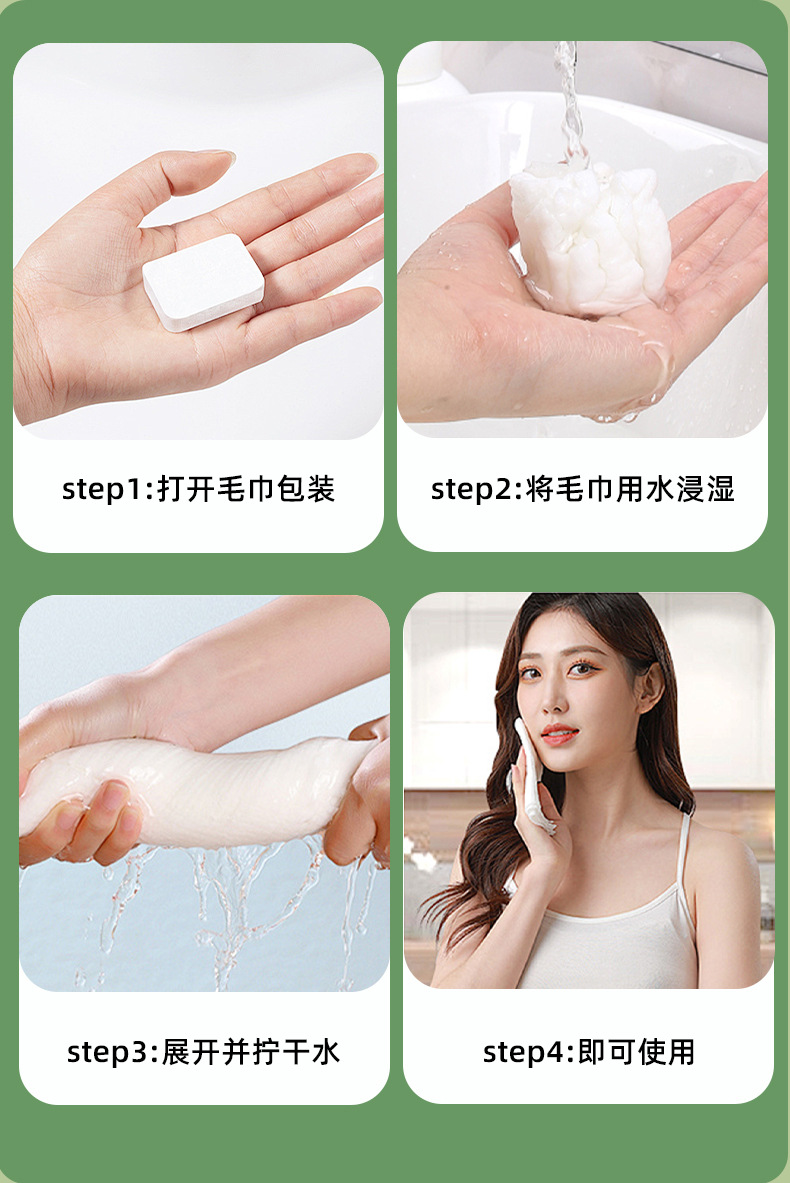 step1:打开毛巾包装

step2:将毛巾用水浸湿

step3:展开并拧干水

step4:即可使用