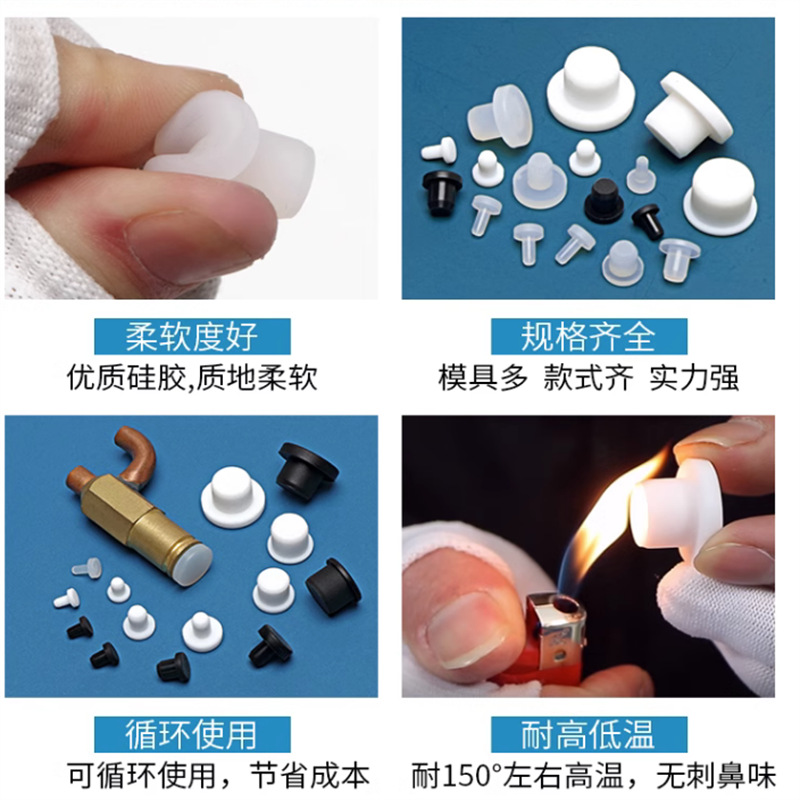 柔软度好
优质硅胶,质地柔软

规格齐全
模具多 款式齐 实力强

循环使用
可循环使用，节省成本

耐高低温
耐150°左右高温，无刺鼻味