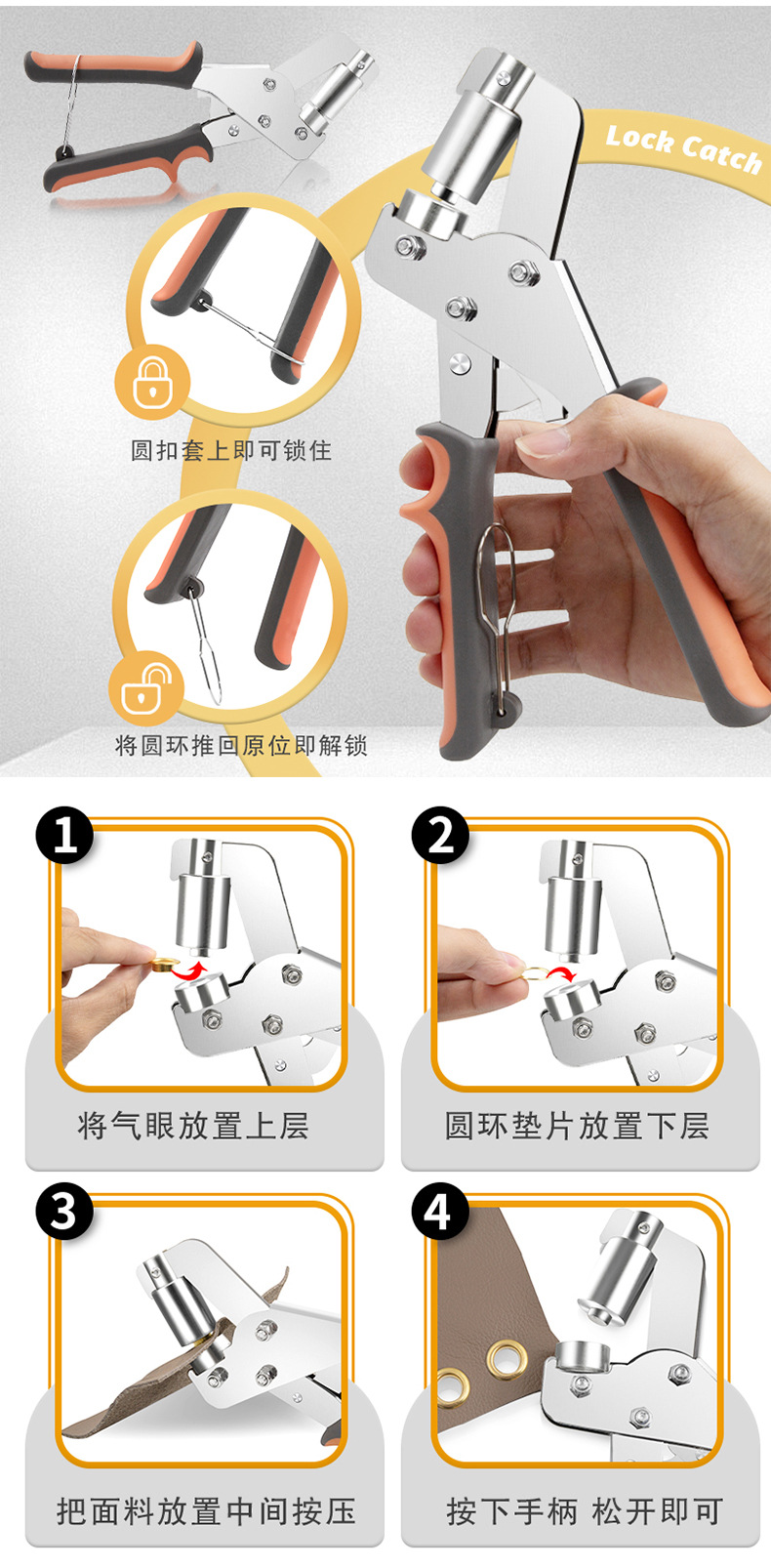 Lock Catch

圆扣套上即可锁住

将圆环推回原位即解锁

1

将气眼放置上层

2

圆环垫片放置下层

3

把面料放置中间按压

4

按下手柄 松开即可