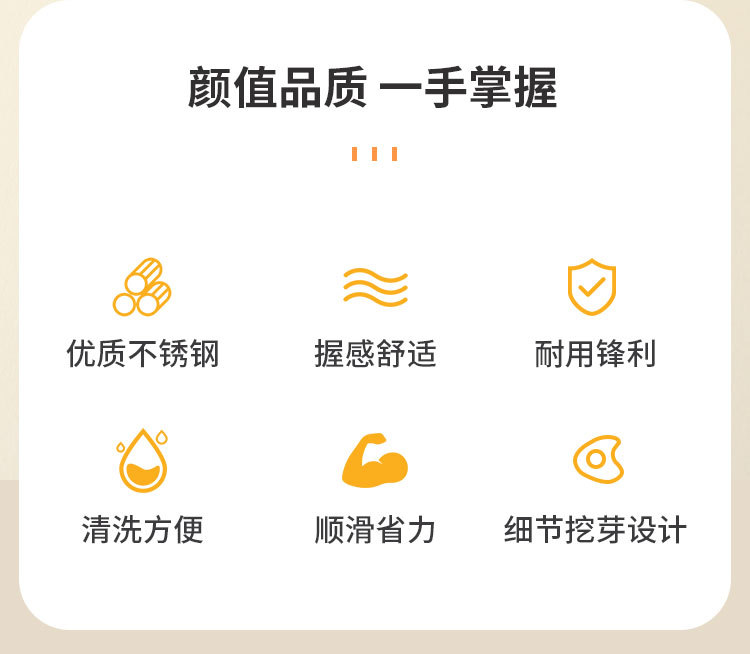 颜值品质 一手掌握

优质不锈钢

握感舒适

耐用锋利

清洗方便

顺滑省力

细节挖芽设计