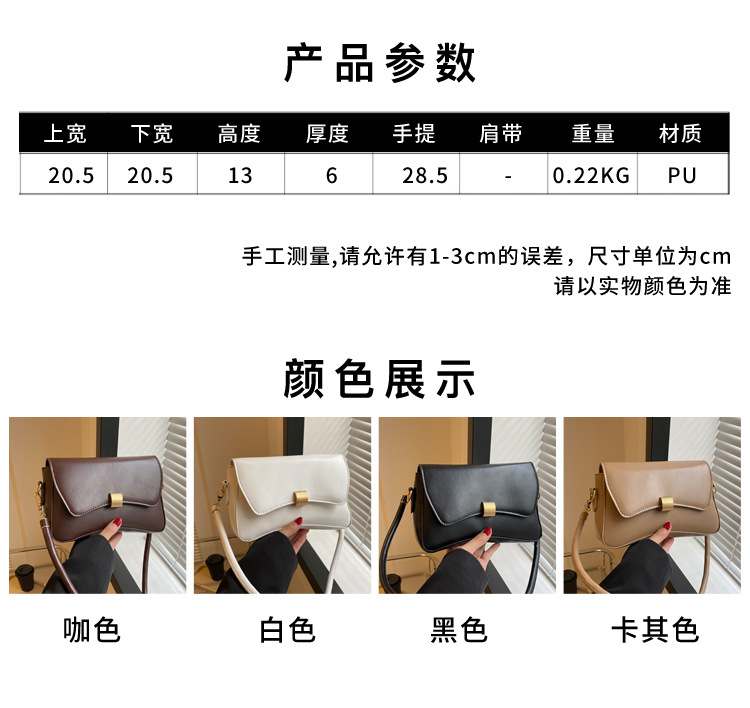 产品参数

| 上宽 | 下宽 | 高度 | 厚度 | 手提 | 肩带 | 重量 | 材质 |
|---|---|---|---|---|---|---|---|
| 20.5 | 20.5 | 13 | 6 | 28.5 | - | 0.22KG | PU |

手工测量,请允许有1-3cm的误差，尺寸单位为cm
请以实物颜色为准

颜色展示

咖色

白色

黑色

卡其色