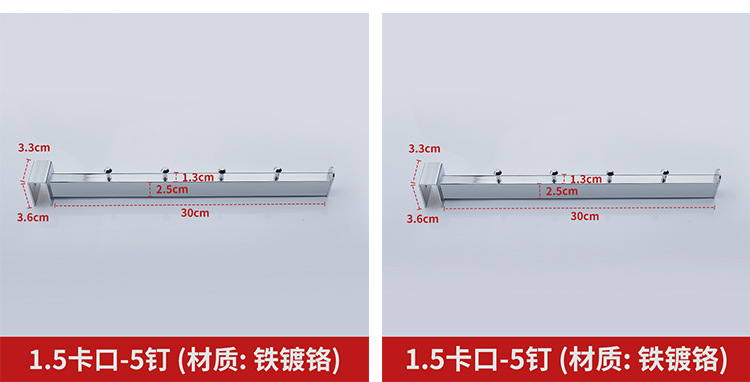 3.3cm
1.3cm
2.5cm
3.6cm
30cm

1.5卡口-5钉 (材质: 铁镀铬)

3.3cm
1.3cm
2.5cm
3.6cm
30cm

1.5卡口-5钉 (材质: 铁镀铬)