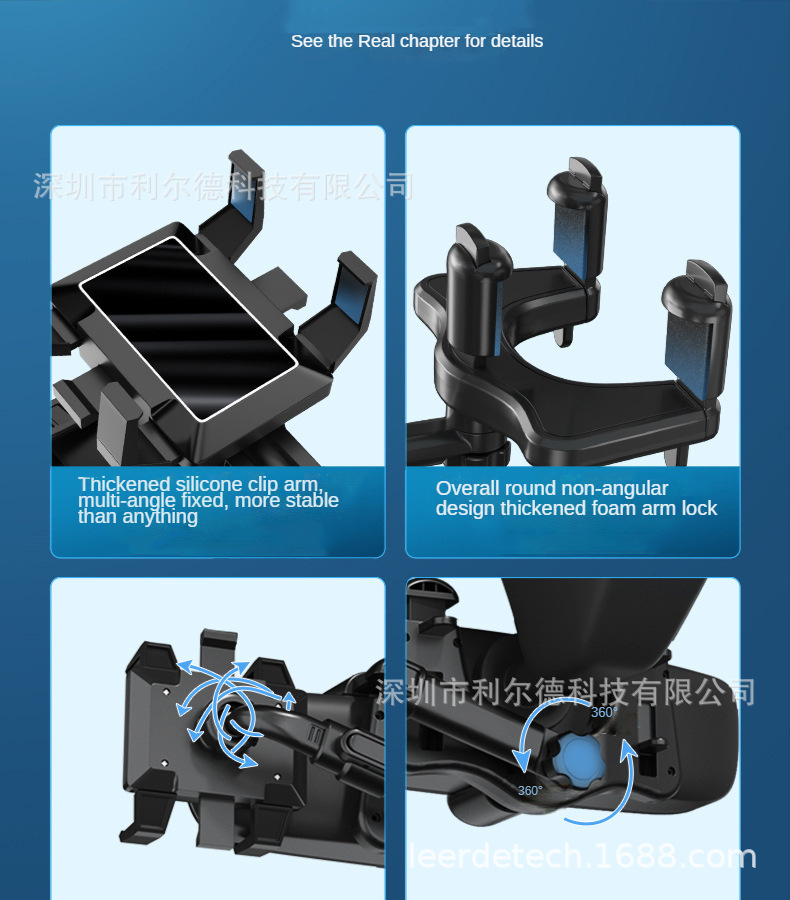 See the Real chapter for details

深圳市利尔德科技有限公司

Thickened silicone clip arm, multi-angle fixed, more stable than anything

Overall round non-angular design thickened foam arm lock

深圳市利尔德科技有限公司

360°

360°

leerdetech.1688.com