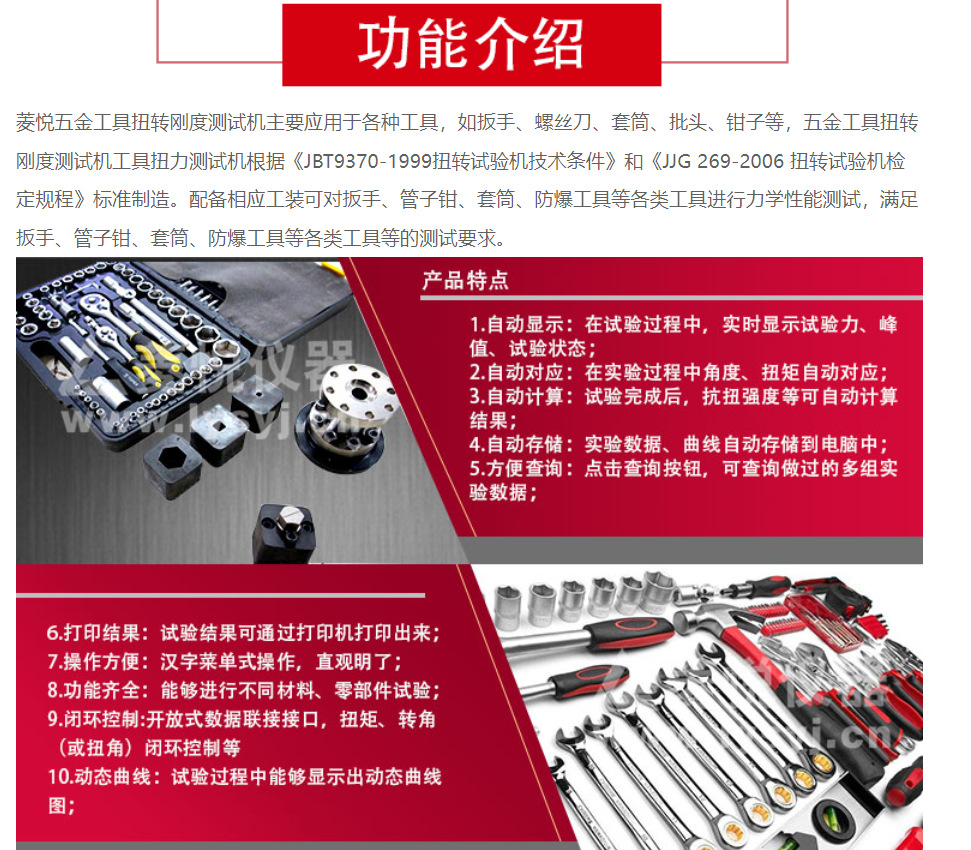 功能介绍

菱悦五金工具扭转刚度测试机主要应用于各种工具，如扳手、螺丝刀、套筒、批头、钳子等，五金工具扭转刚度测试机工具扭力测试机根据《JBT9370-1999扭转试验机技术条件》和《JJG 269-2006 扭转试验机检定规程》标准制造。配备相应工装可对扳手、管子钳、套筒、防爆工具等各类工具进行力学性能测试，满足扳手、管子钳、套筒、防爆工具等各类工具等的测试要求。

产品特点

1.自动显示：在试验过程中，实时显示试验力、峰值、试验状态；
2.自动对应：在实验过程中角度、扭矩自动对应；
3.自动计算：试验完成后，抗扭强度等可自动计算结果；
4.自动存储：实验数据、曲线自动存储到电脑中；
5.方便查询：点击查询按钮，可查询做过的多组实验数据；

6.打印结果：试验结果可通过打印机打印出来；
7.操作方便：汉字菜单式操作，直观明了；
8.功能齐全：能够进行不同材料、零部件试验；
9.闭环控制:开放式数据联接接口，扭矩、转角（或扭角）闭环控制等
10.动态曲线：试验过程中能够显示出动态曲线图；