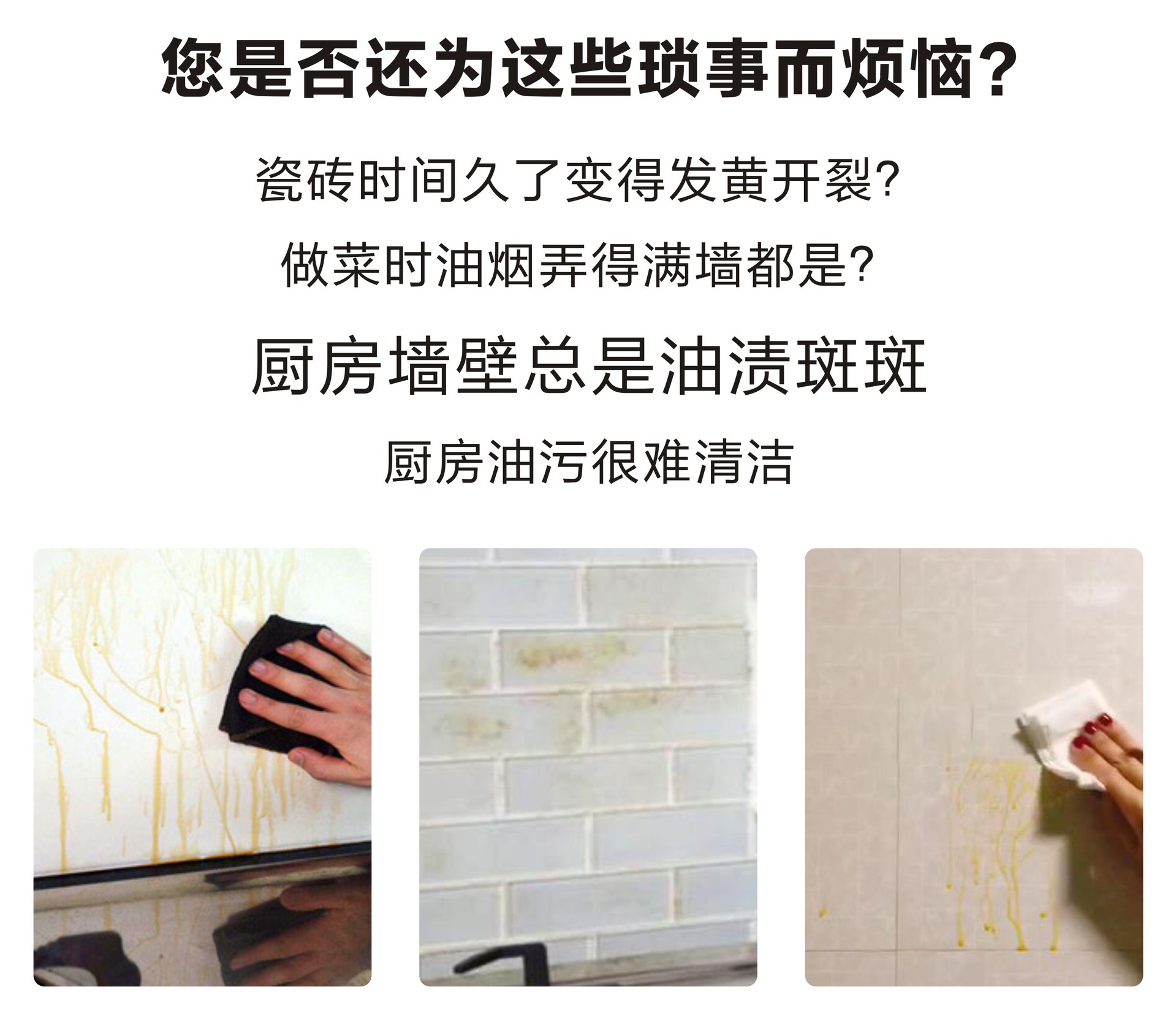 您是否还为这些琐事而烦恼?

瓷砖时间久了变得发黄开裂?

做菜时油烟弄得满墙都是?

厨房墙壁总是油渍斑斑

厨房油污很难清洁