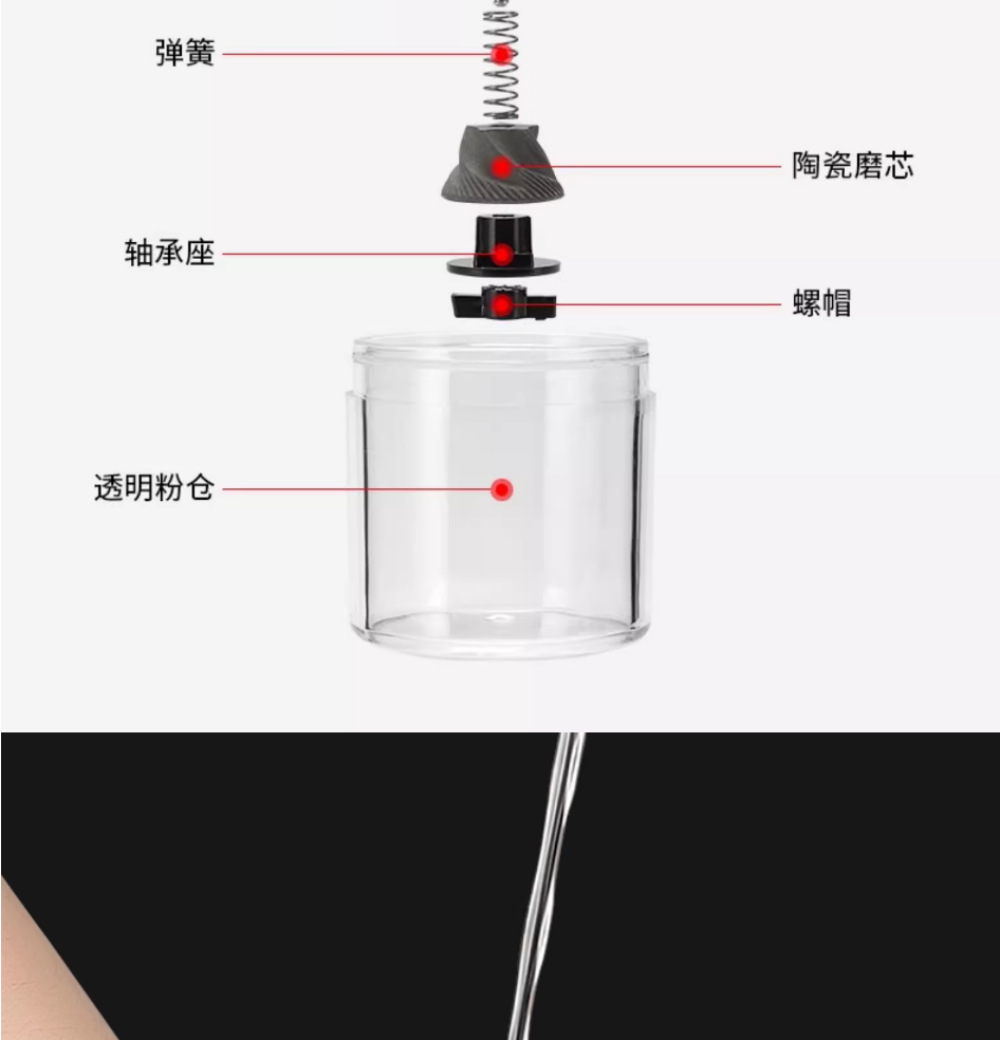 弹簧

陶瓷磨芯

轴承座

螺帽

透明粉仓