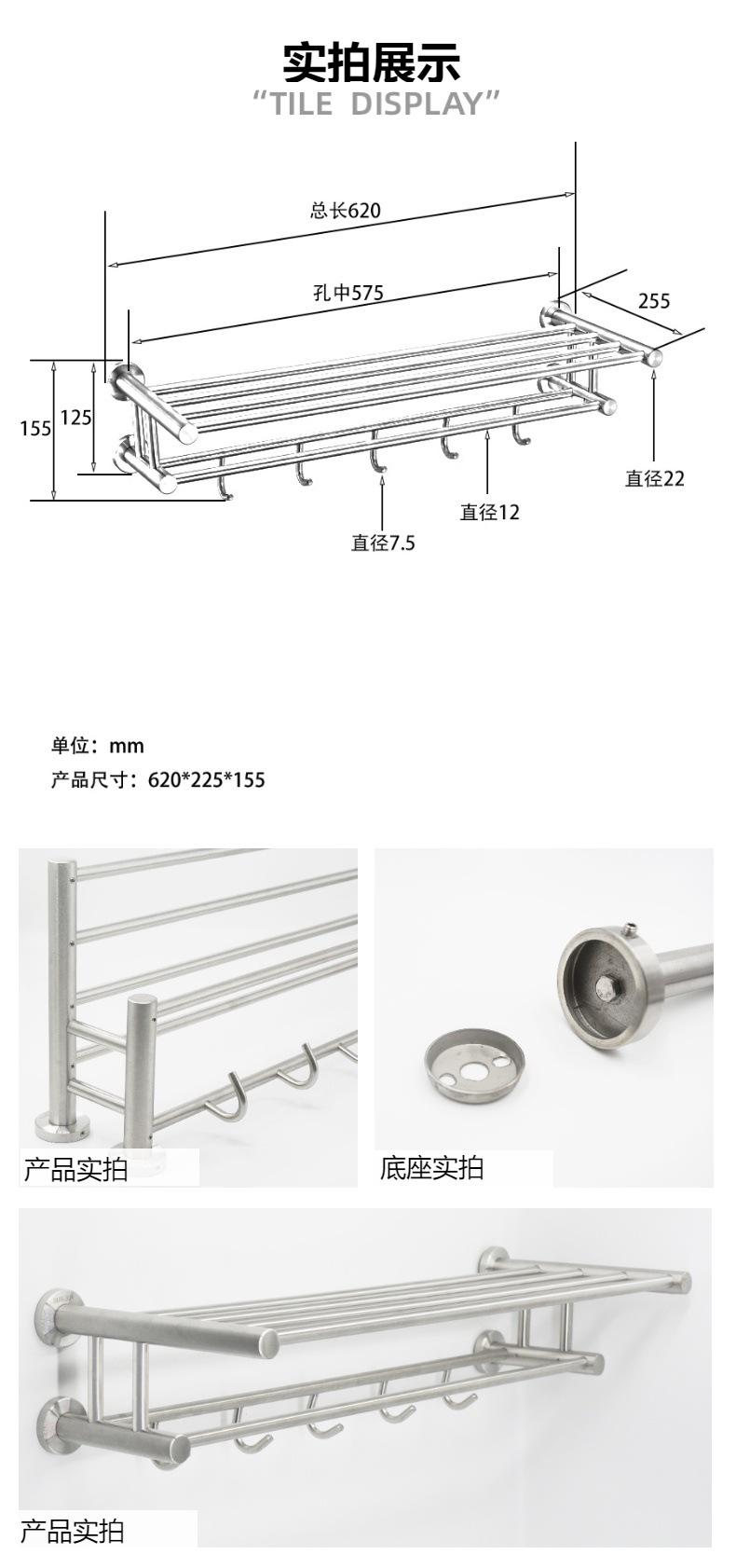 实拍展示
“TILE DISPLAY”

总长620

孔中575

255

155

125

直径22

直径12

直径7.5

单位：mm
产品尺寸：620*225*155

产品实拍

底座实拍

产品实拍