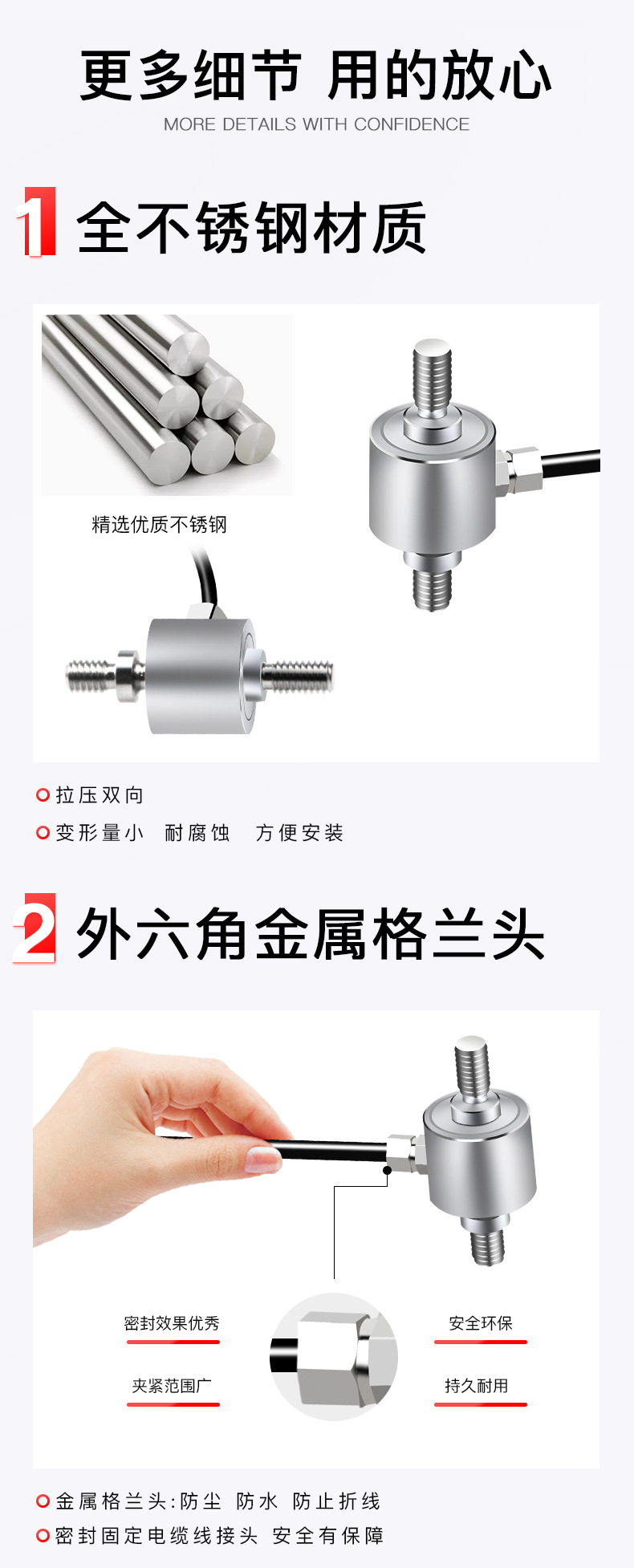 更多细节 用的放心
MORE DETAILS WITH CONFIDENCE

1 全不锈钢材质

精选优质不锈钢

拉压双向
变形量小 耐腐蚀 方便安装

2 外六角金属格兰头

密封效果优秀
夹紧范围广
安全环保
持久耐用

金属格兰头:防尘 防水 防止折线
密封固定电缆线接头 安全有保障