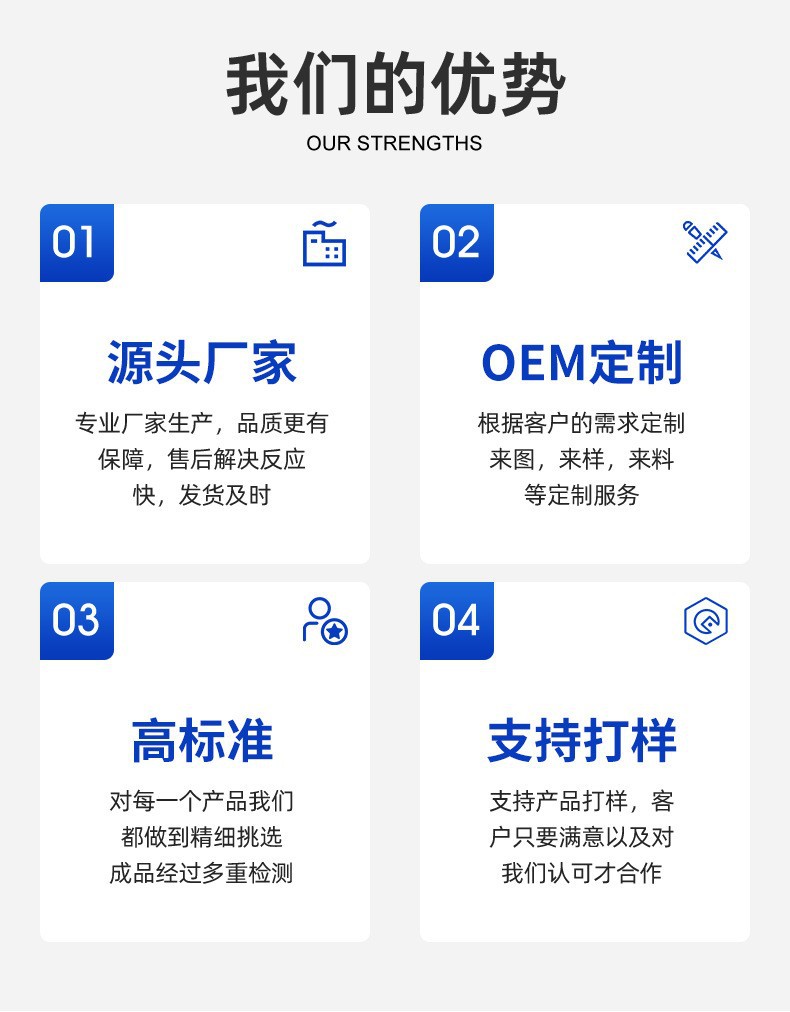 我们的优势

OUR STRENGTHS

01

源头厂家

专业厂家生产，品质更有保障，售后解决反应快，发货及时

02

OEM定制

根据客户的需求定制来图，来样，来料等定制服务

03

高标准

对每一个产品我们都做到精细挑选成品经过多重检测

04

支持打样

支持产品打样，客户只要满意以及对我们认可才合作