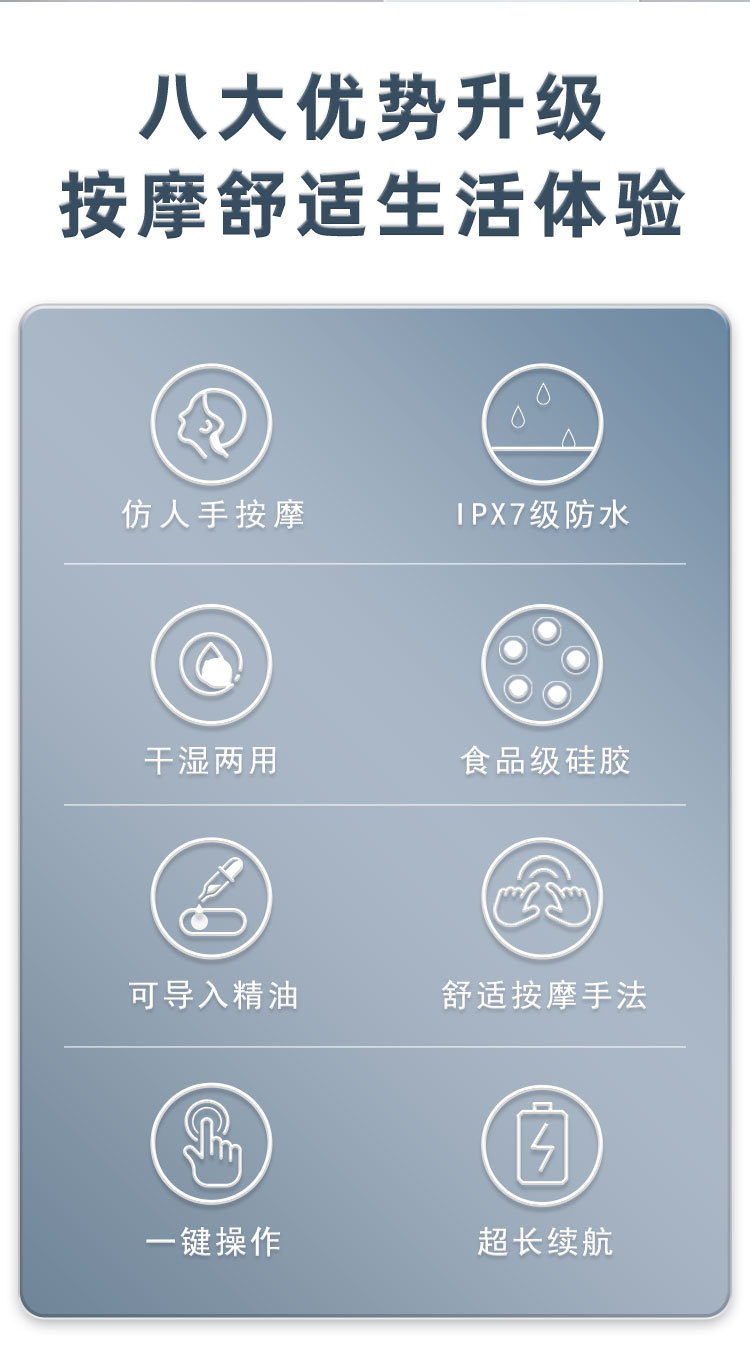 八大优势升级
按摩舒适生活体验

仿人手按摩

IPX7级防水

干湿两用

食品级硅胶

可导入精油

舒适按摩手法

一键操作

超长续航