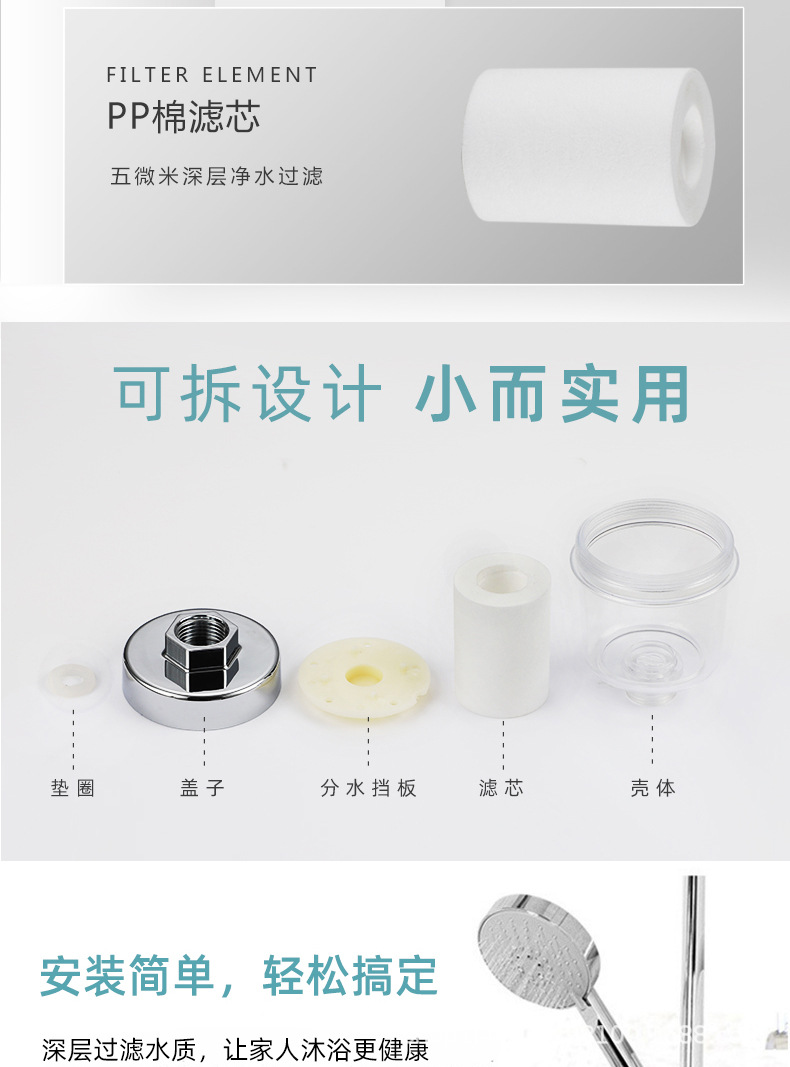 FILTER ELEMENT
PP棉滤芯
五微米深层净水过滤

可拆设计 小而实用

垫圈 盖子 分水挡板 滤芯 壳体

安装简单，轻松搞定
深层过滤水质，让家人沐浴更健康