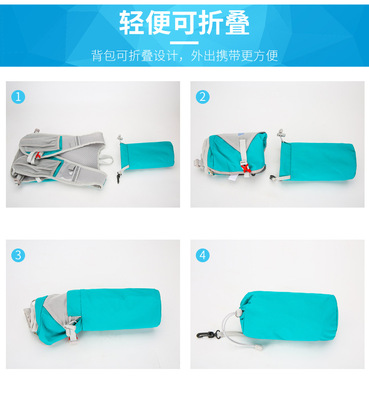 轻便可折叠

背包可折叠设计，外出携带更方便

1

2

3

4