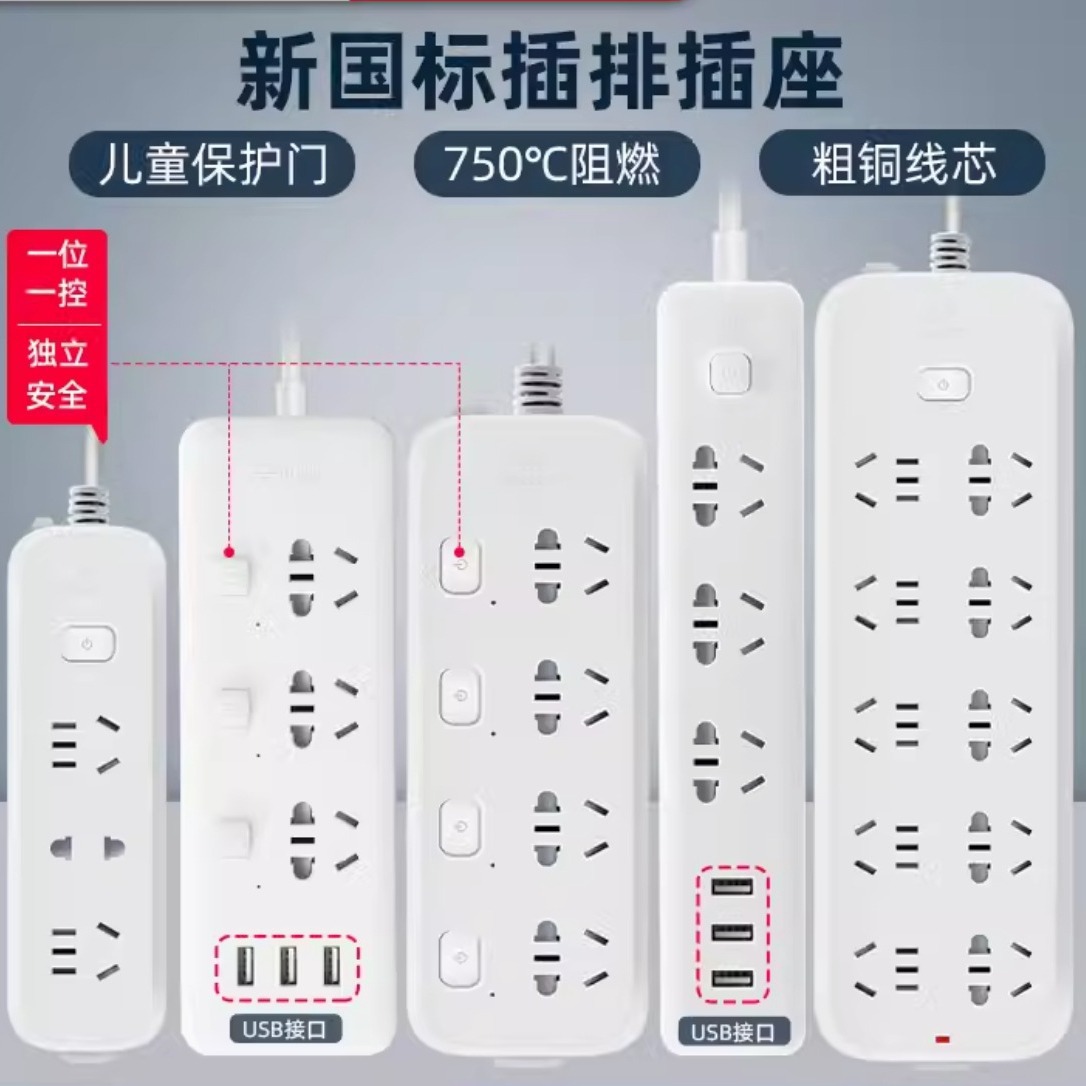 新国标插排插座

儿童保护门

750°C阻燃

粗铜线芯

一位一控

独立安全

USB接口

USB接口