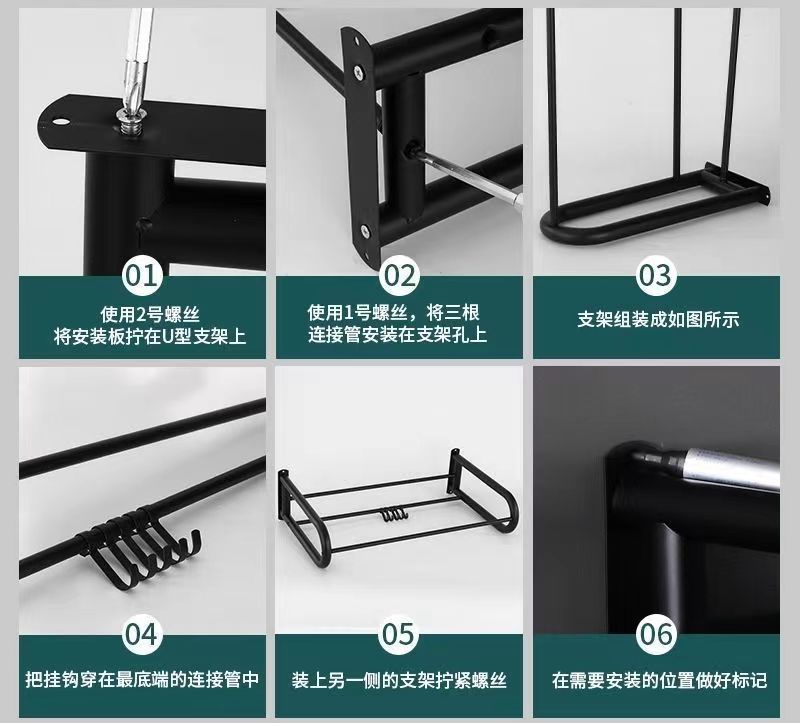 01
使用2号螺丝
将安装板拧在U型支架上

02
使用1号螺丝，将三根
连接管安装在支架孔上

03
支架组装成如图所示

04
把挂钩穿在最底端的连接管中

05
装上另一侧的支架拧紧螺丝

06
在需要安装的位置做好标记