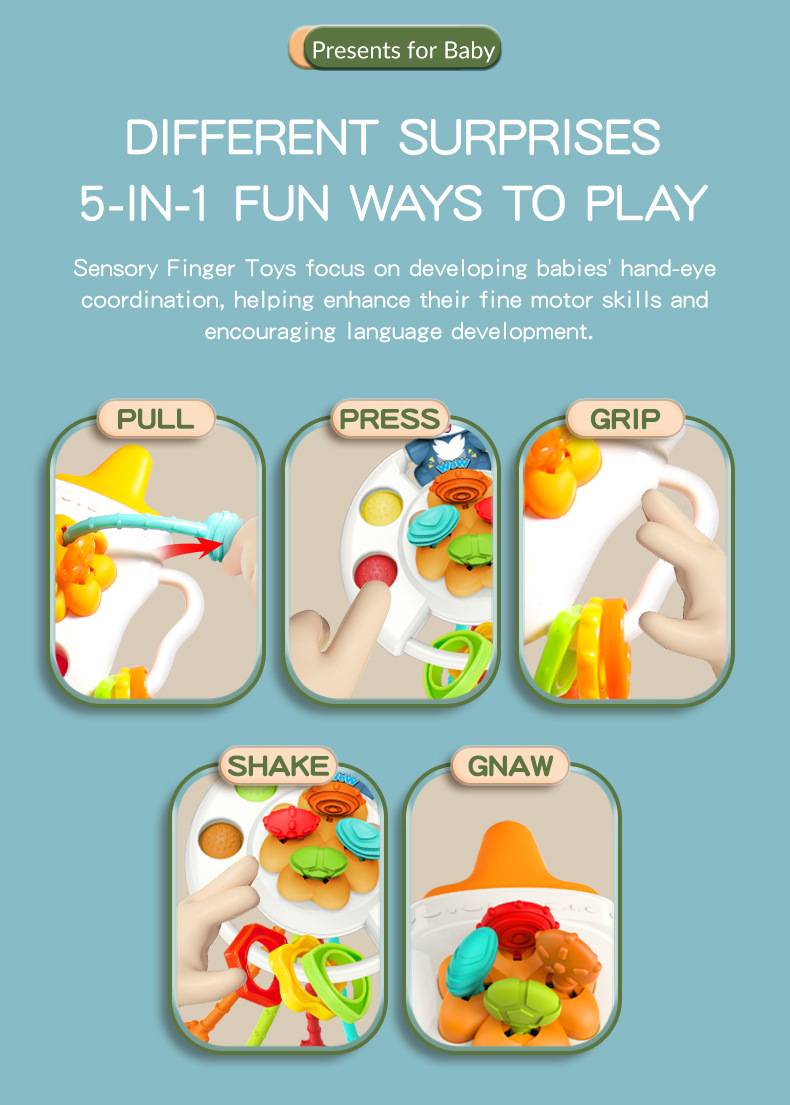 Presents for Baby

DIFFERENT SURPRISES
5-IN-1 FUN WAYS TO PLAY

Sensory Finger Toys focus on developing babies' hand-eye coordination, helping enhance their fine motor skills and encouraging language development.

PULL

PRESS

GRIP

SHAKE

GNAW