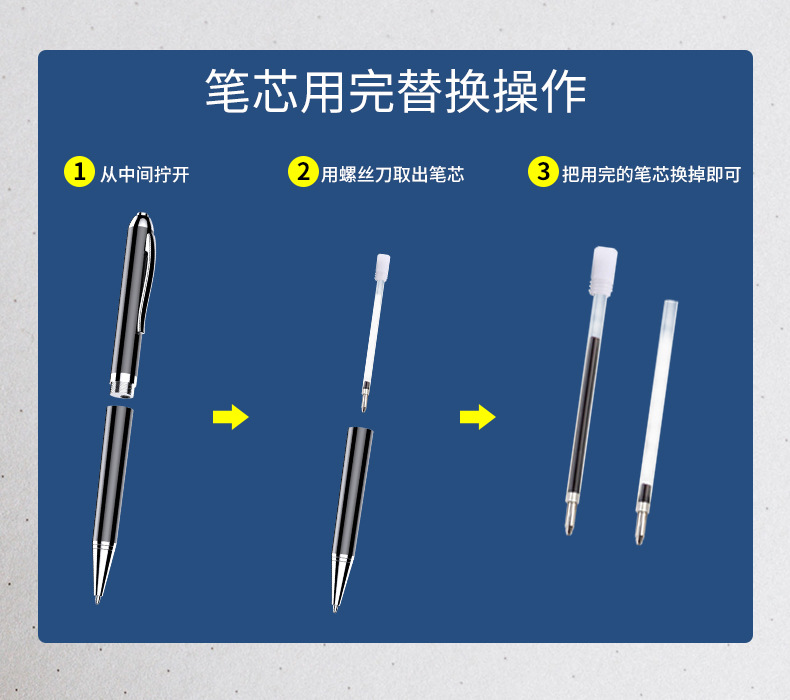 笔芯用完替换操作

1 从中间拧开

2 用螺丝刀取出笔芯

3 把用完的笔芯换掉即可