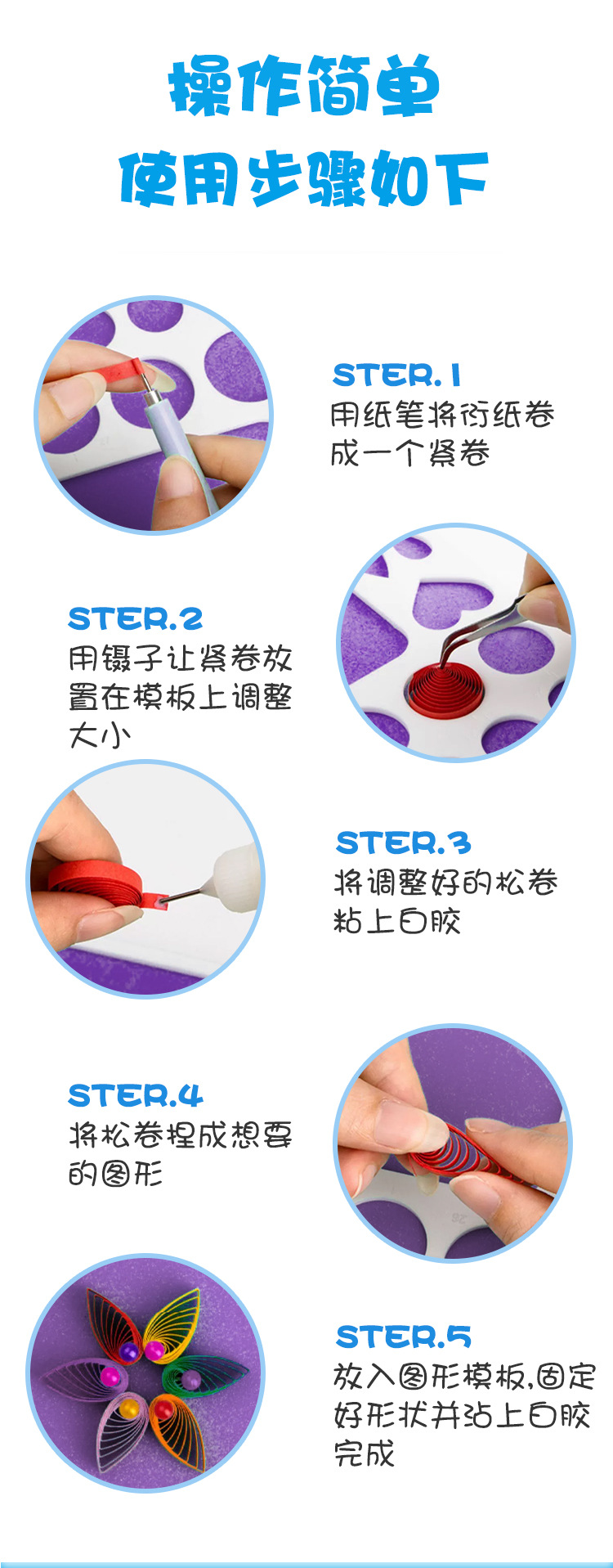 操作简单
使用步骤如下

STER.1
用纸笔将衍纸卷成一个紧卷

STER.2
用镊子让紧卷放置在模板上调整大小

STER.3
将调整好的松卷粘上白胶

STER.4
将松卷捏成想要的图形

STER.5
放入图形模板,固定好形状并沾上白胶完成