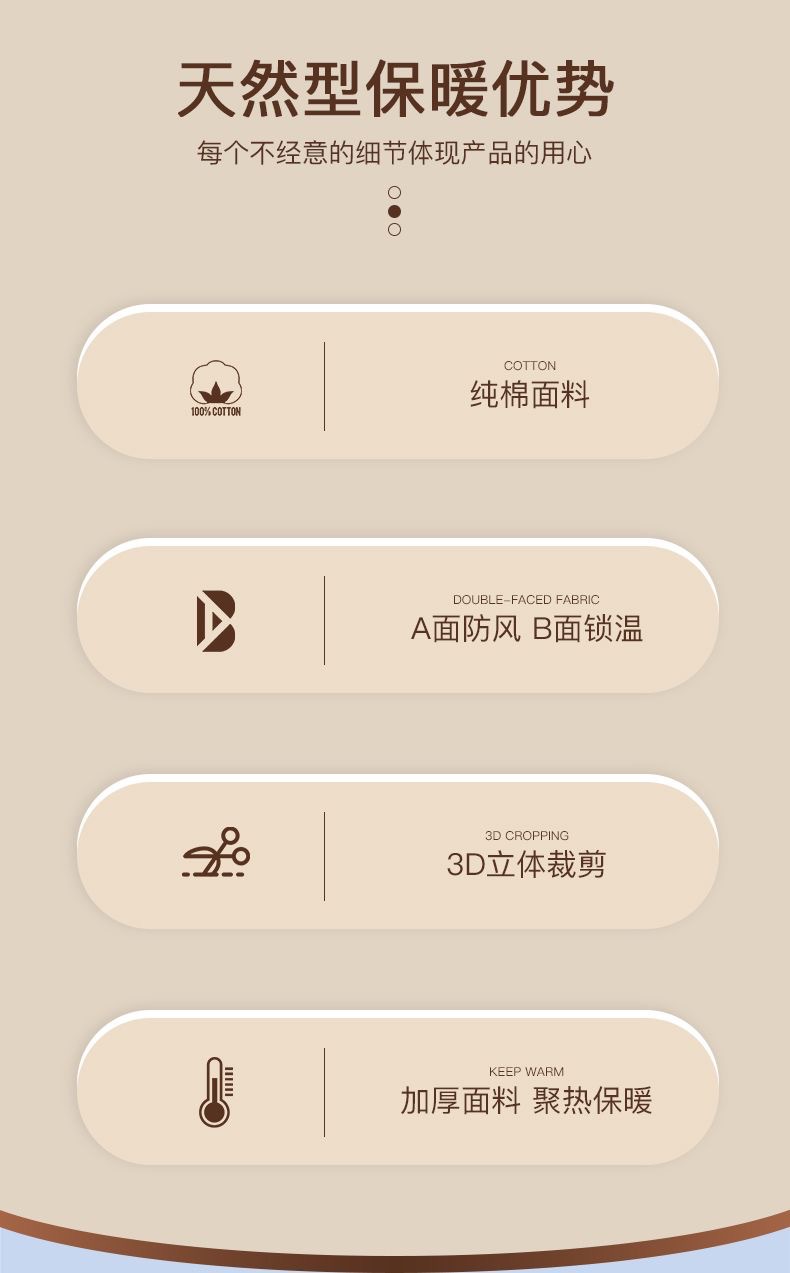 天然型保暖优势

每个不经意的细节体现产品的用心

100% COTTON

COTTON
纯棉面料

DOUBLE-FACED FABRIC
A面防风 B面锁温

3D CROPPING
3D立体裁剪

KEEP WARM
加厚面料 聚热保暖