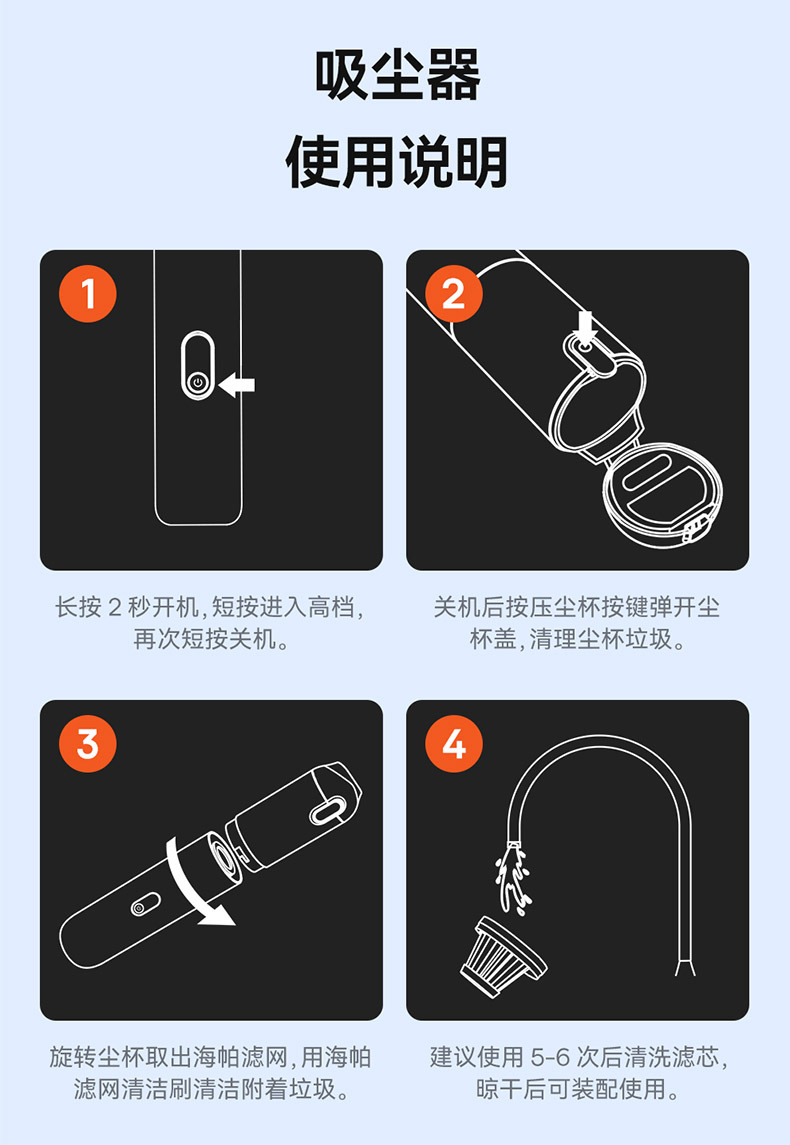 吸尘器
使用说明

1

长按 2 秒开机，短按进入高档，再次短按关机。

2

关机后按压尘杯按键弹开尘杯盖，清理尘杯垃圾。

3

旋转尘杯取出海帕滤网，用海帕滤网清洁刷清洁附着垃圾。

4

建议使用 5-6 次后清洗滤芯，晾干后可装配使用。