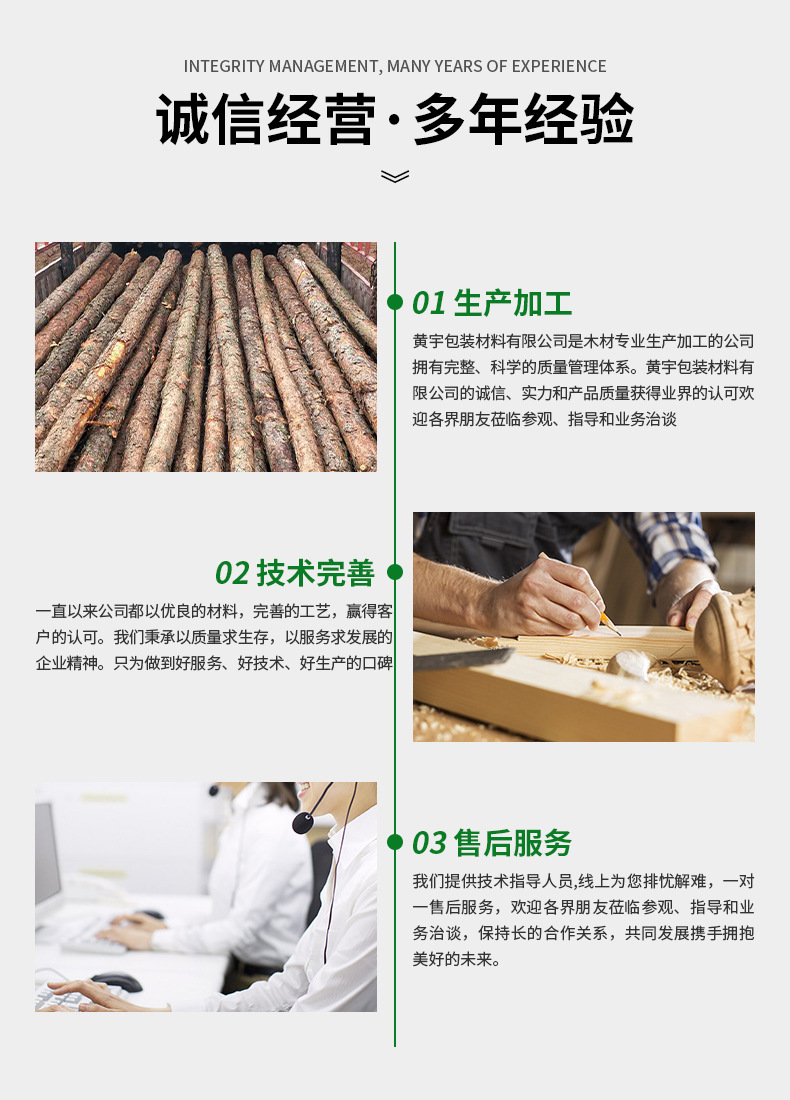 INTEGRITY MANAGEMENT, MANY YEARS OF EXPERIENCE

诚信经营·多年经验

01 生产加工

黄宇包装材料有限公司是木材专业生产加工的公司拥有完整、科学的质量管理体系。黄宇包装材料有限公司的诚信、实力和产品质量获得业界的认可欢迎各界朋友莅临参观、指导和业务洽谈

02 技术完善

一直以来公司都以优良的材料，完善的工艺，赢得客户的认可。我们秉承以质量求生存，以服务求发展的企业精神。只为做到好服务、好技术、好生产的口碑

03 售后服务

我们提供技术指导人员,线上为您排忧解难，一对一售后服务，欢迎各界朋友莅临参观、指导和业务洽谈，保持长的合作关系，共同发展携手拥抱美好的未来。