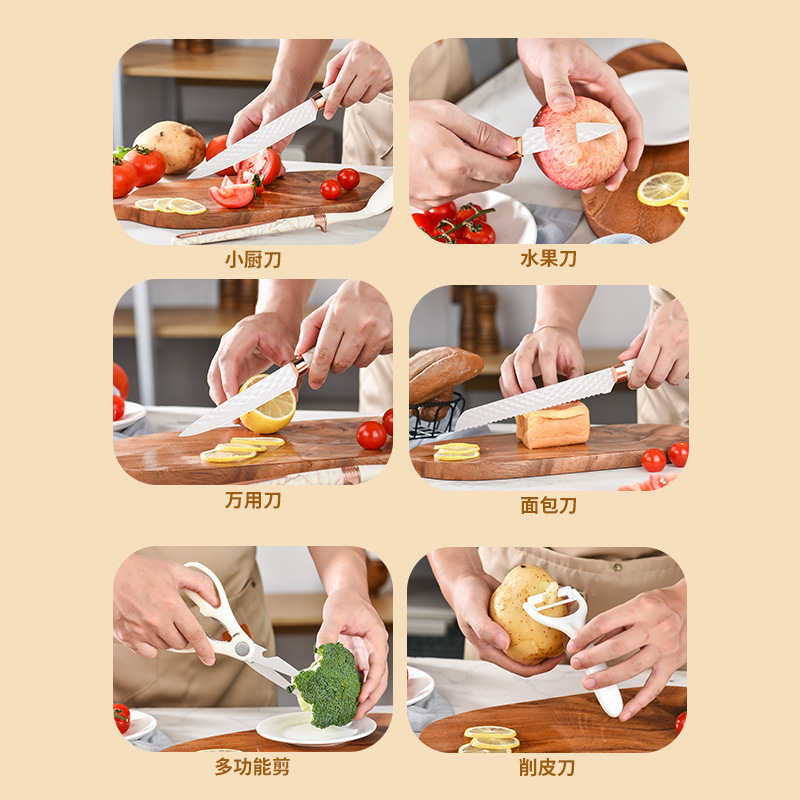 小厨刀

水果刀

万用刀

面包刀

多功能剪

削皮刀