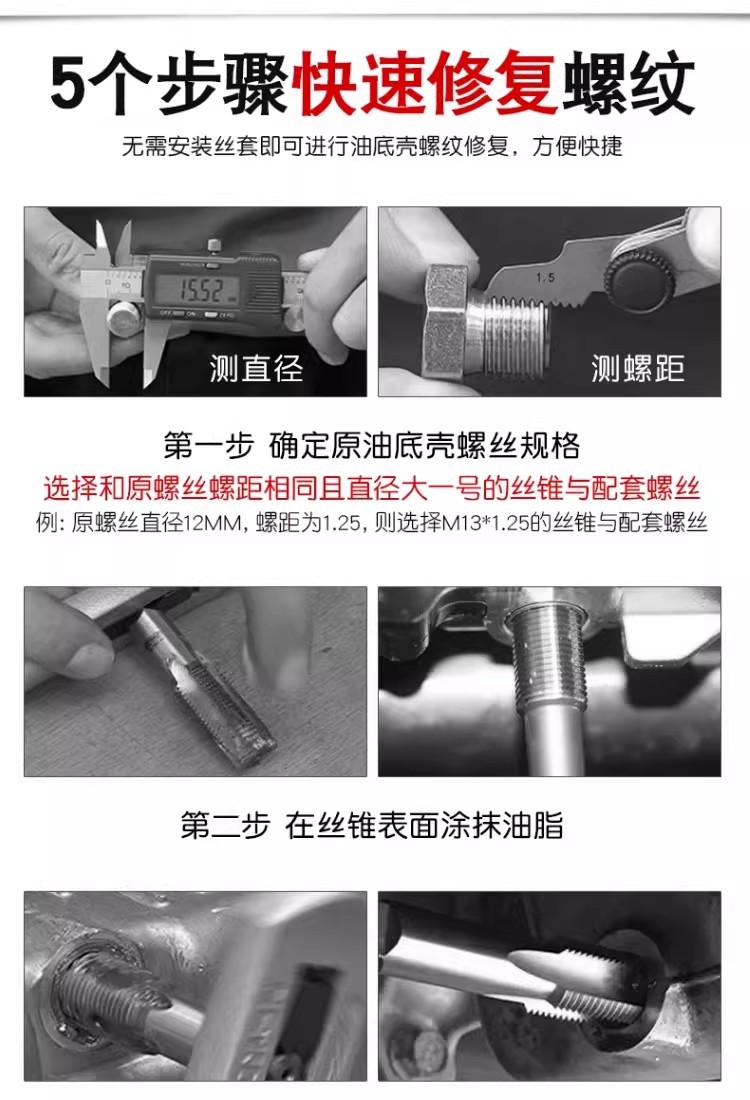 5个步骤快速修复螺纹

无需安装丝套即可进行油底壳螺纹修复，方便快捷

15.52

测直径

1.5

测螺距

第一步 确定原油底壳螺丝规格

选择和原螺丝螺距相同且直径大一号的丝锥与配套螺丝

例: 原螺丝直径12MM, 螺距为1.25, 则选择M13*1.25的丝锥与配套螺丝

第二步 在丝锥表面涂抹油脂