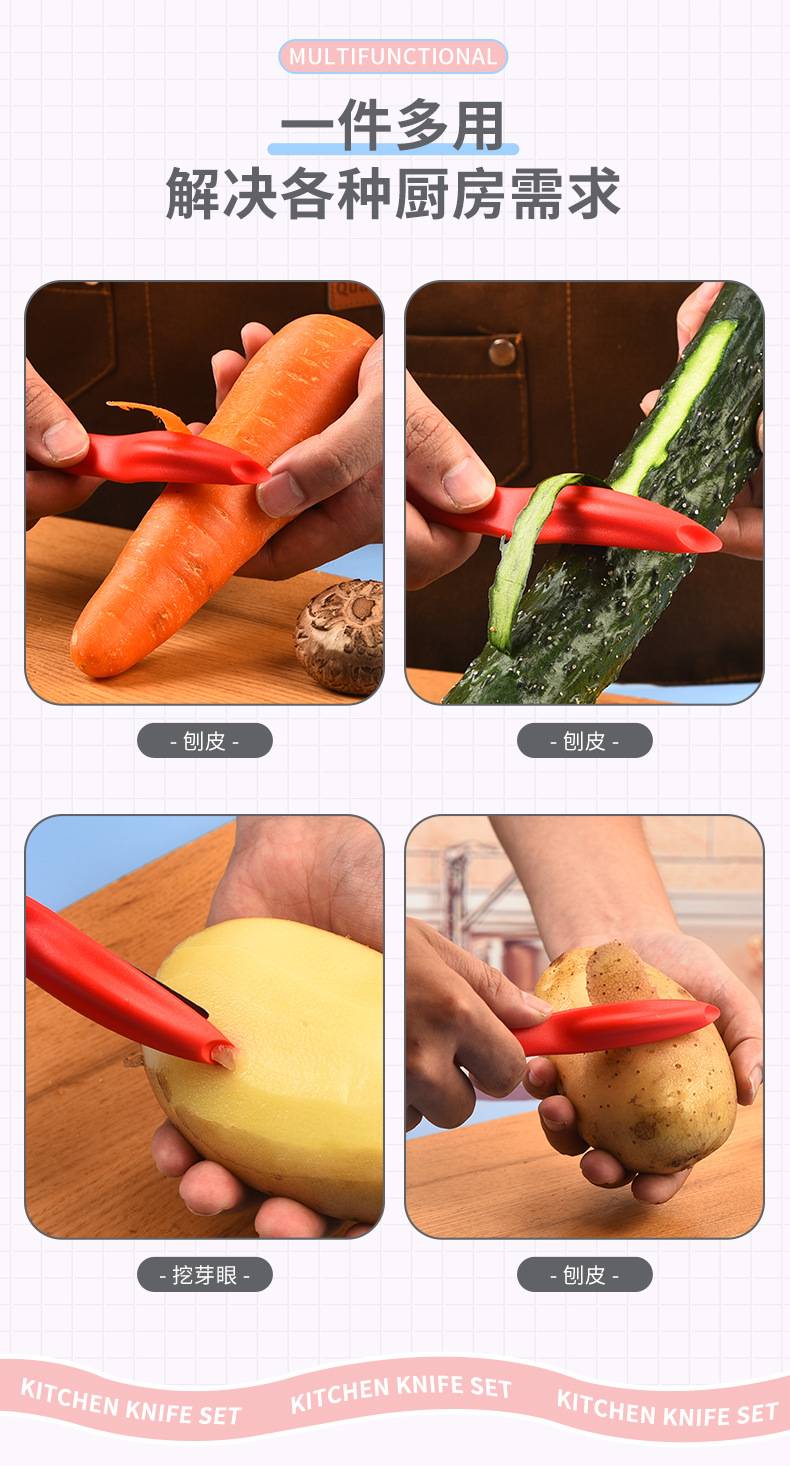 MULTIFUNCTIONAL

一件多用
解决各种厨房需求

- 刨皮 -

- 刨皮 -

- 挖芽眼 -

- 刨皮 -

KITCHEN KNIFE SET KITCHEN KNIFE SET KITCHEN KNIFE SET