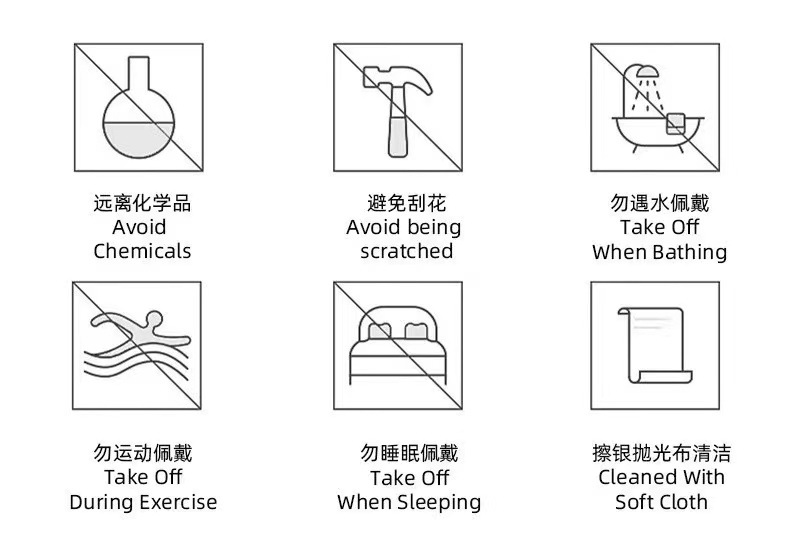 远离化学品
Avoid
Chemicals

避免刮花
Avoid being
scratched

勿遇水佩戴
Take Off
When Bathing

勿运动佩戴
Take Off
During Exercise

勿睡眠佩戴
Take Off
When Sleeping

擦银抛光布清洁
Cleaned With
Soft Cloth