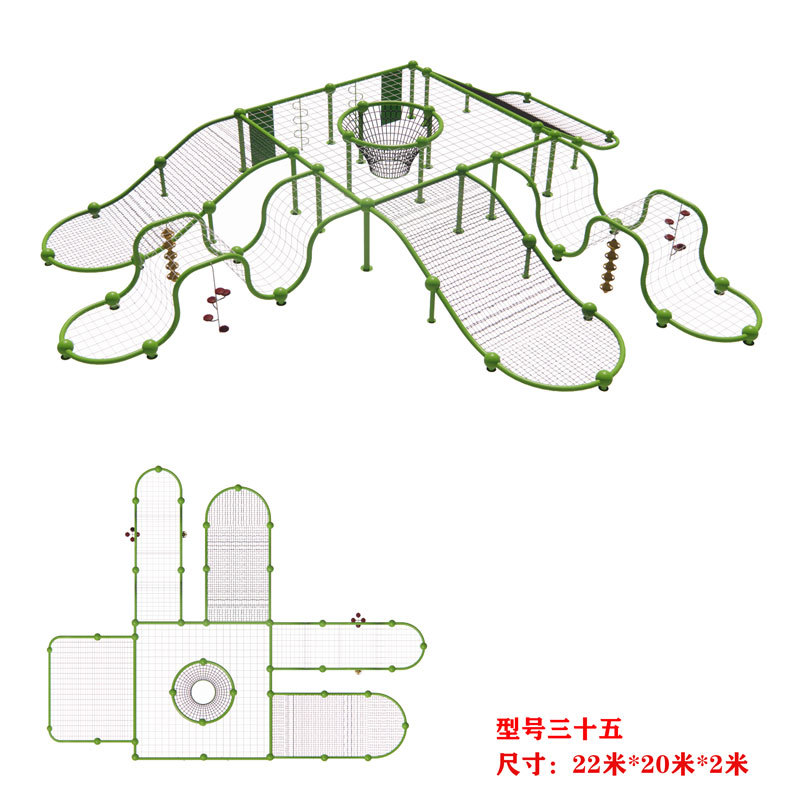 型号三十五
尺寸：22米*20米*2米