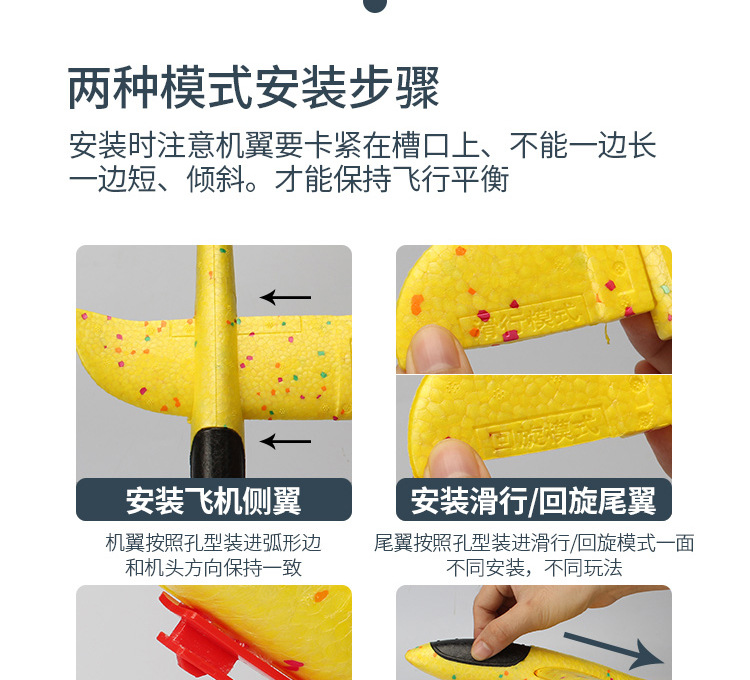 两种模式安装步骤

安装时注意机翼要卡紧在槽口上、不能一边长一边短、倾斜。才能保持飞行平衡

滑行模式

回旋模式

安装飞机侧翼

机翼按照孔型装进弧形边和机头方向保持一致

安装滑行/回旋尾翼

尾翼按照孔型装进滑行/回旋模式一面不同安装，不同玩法