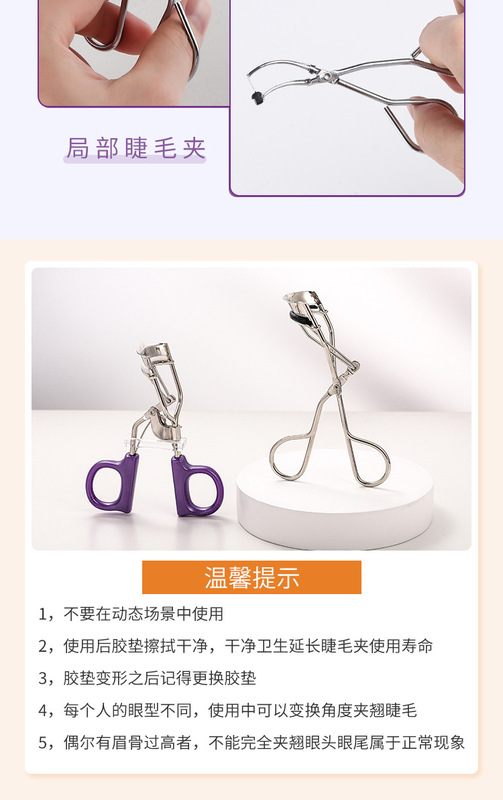 局部睫毛夹

温馨提示

1，不要在动态场景中使用

2，使用后胶垫擦拭干净，干净卫生延长睫毛夹使用寿命

3，胶垫变形之后记得更换胶垫

4，每个人的眼型不同，使用中可以变换角度夹翘睫毛

5，偶尔有眉骨过高者，不能完全夹翘眼头眼尾属于正常现象