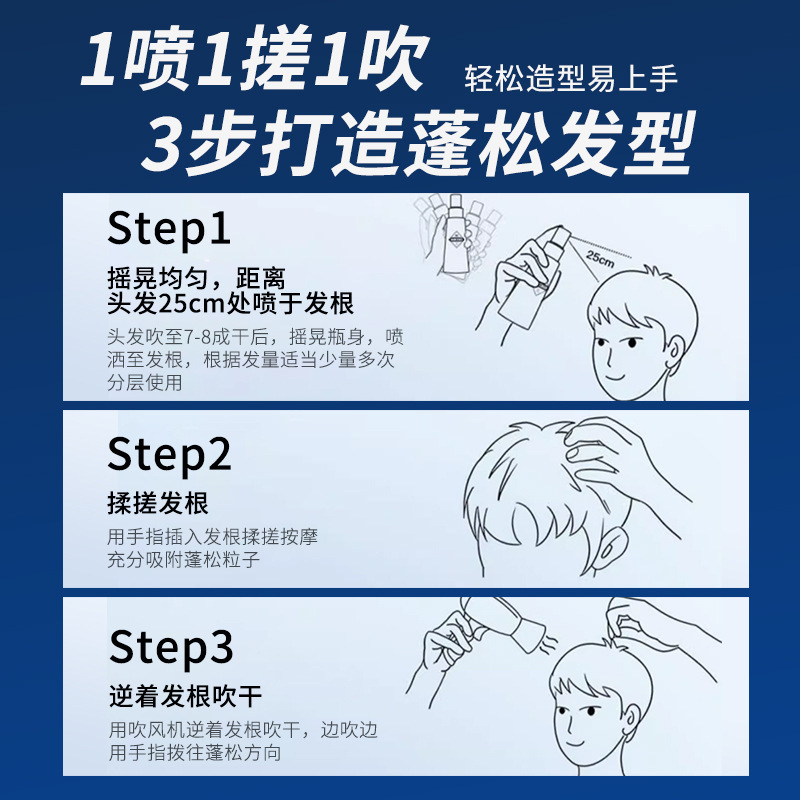 1喷1搓1吹 轻松造型易上手
3步打造蓬松发型

Step1
摇晃均匀，距离头发25cm处喷于发根
头发吹至7-8成干后，摇晃瓶身，喷洒至发根，根据发量适当少量多次分层使用
25cm

Step2
揉搓发根
用手指插入发根揉搓按摩充分吸附蓬松粒子

Step3
逆着发根吹干
用吹风机逆着发根吹干，边吹边用手指拨往蓬松方向