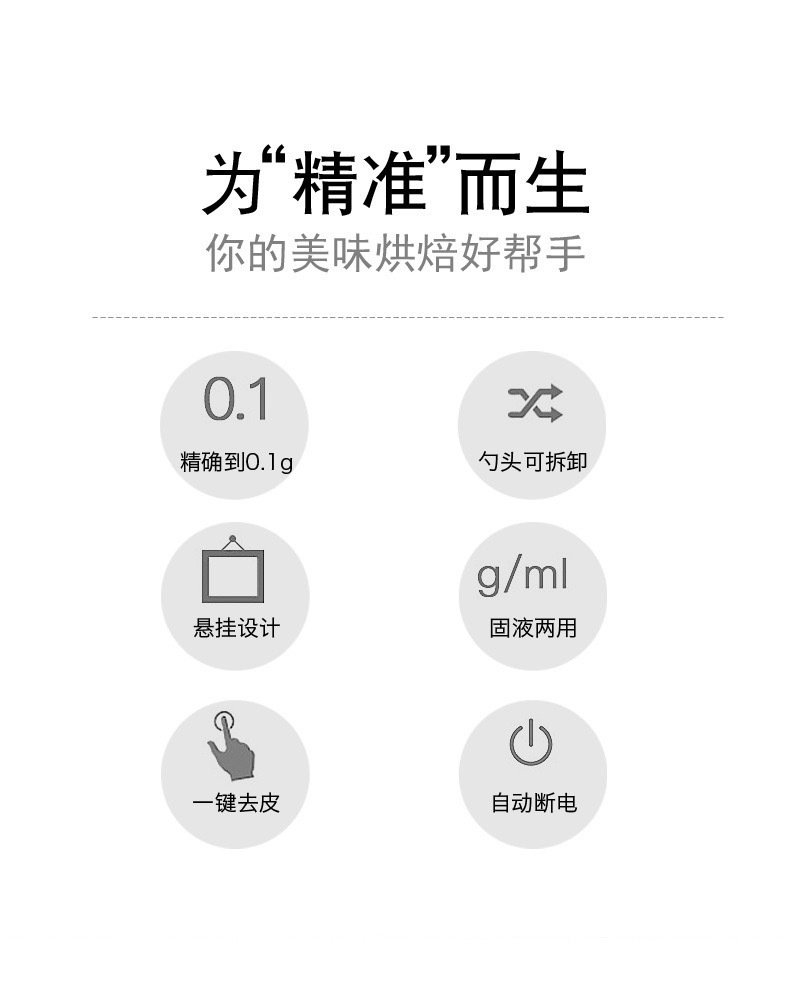 为“精准”而生
你的美味烘焙好帮手

0.1
精确到0.1g

勺头可拆卸

悬挂设计

g/ml
固液两用

一键去皮

自动断电