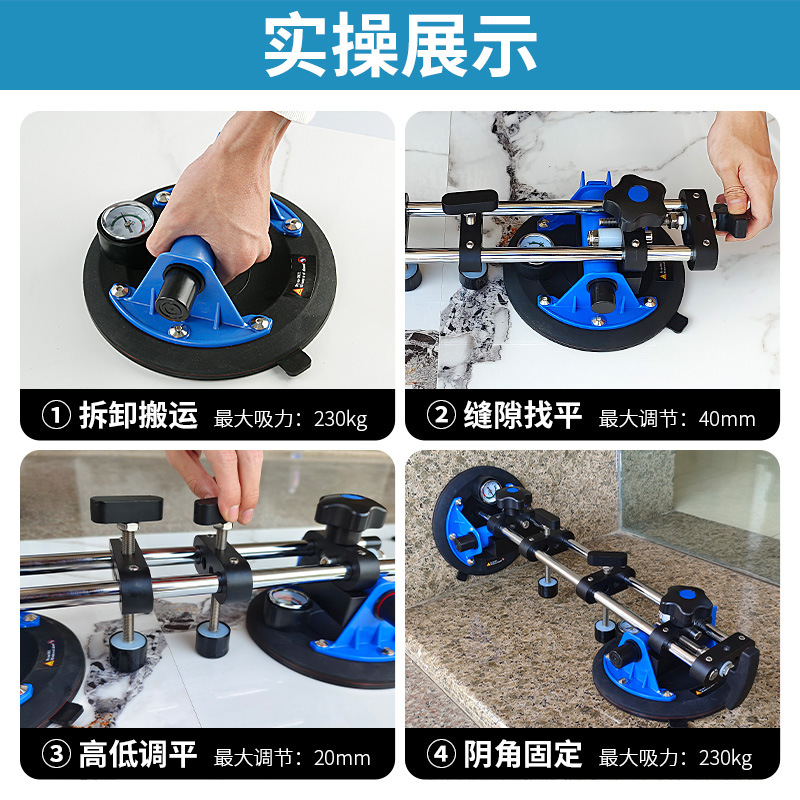 实操展示

① 拆卸搬运 最大吸力：230kg

② 缝隙找平 最大调节：40mm

③ 高低调平 最大调节：20mm

④ 阴角固定 最大吸力：230kg