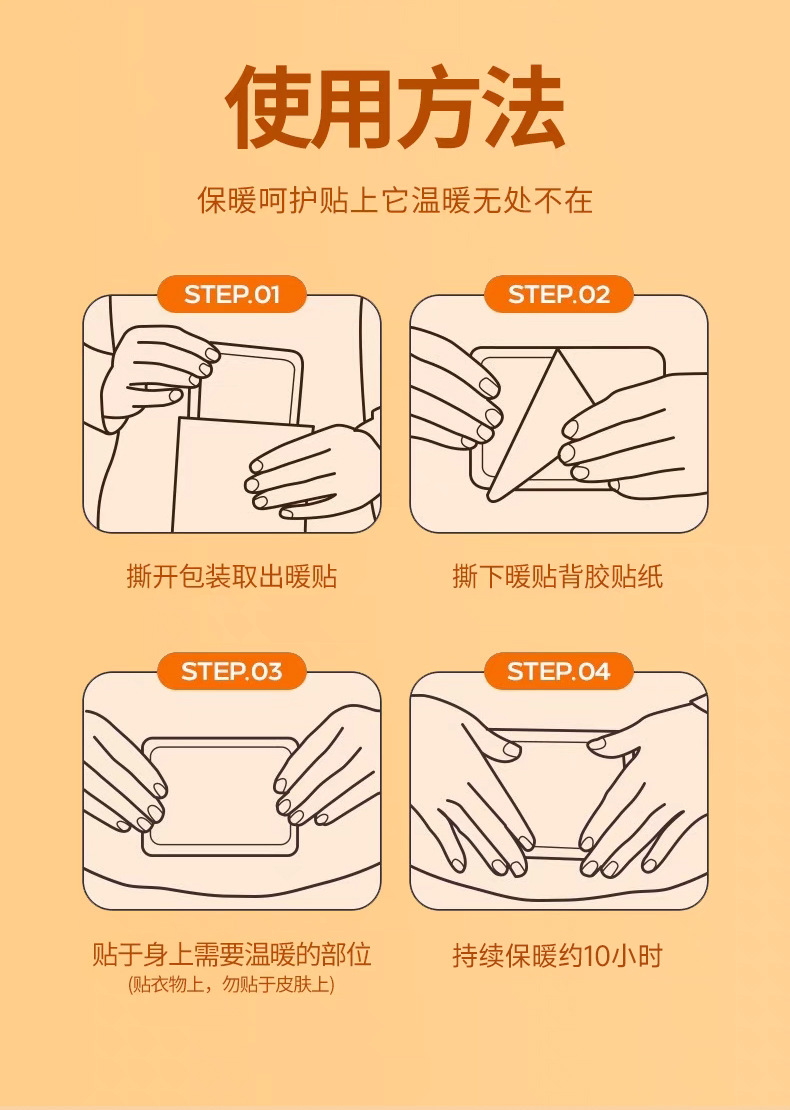 使用方法

保暖呵护贴上它温暖无处不在

STEP.01

撕开包装取出暖贴

STEP.02

撕下暖贴背胶贴纸

STEP.03

贴于身上需要温暖的部位
(贴衣物上，勿贴于皮肤上)

STEP.04

持续保暖约10小时