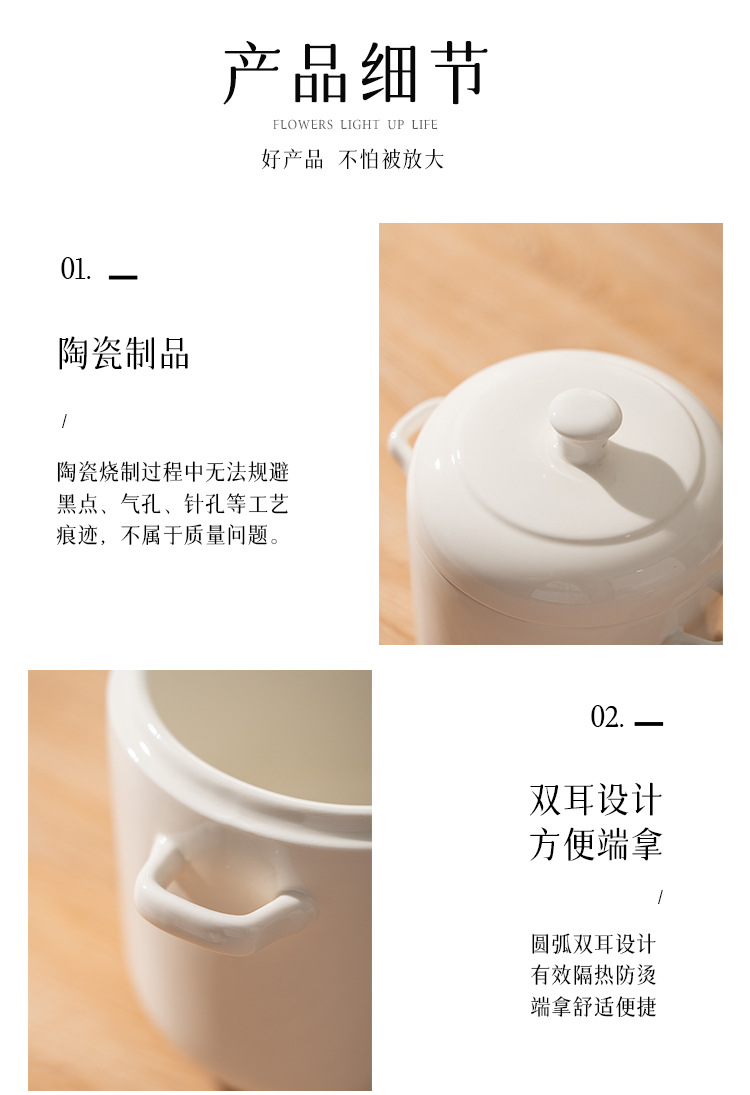 产品细节

FLOWERS LIGHT UP LIFE

好产品 不怕被放大

01.

陶瓷制品

/

陶瓷烧制过程中无法规避黑点、气孔、针孔等工艺痕迹，不属于质量问题。

02.

双耳设计
方便端拿

/

圆弧双耳设计
有效隔热防烫
端拿舒适便捷