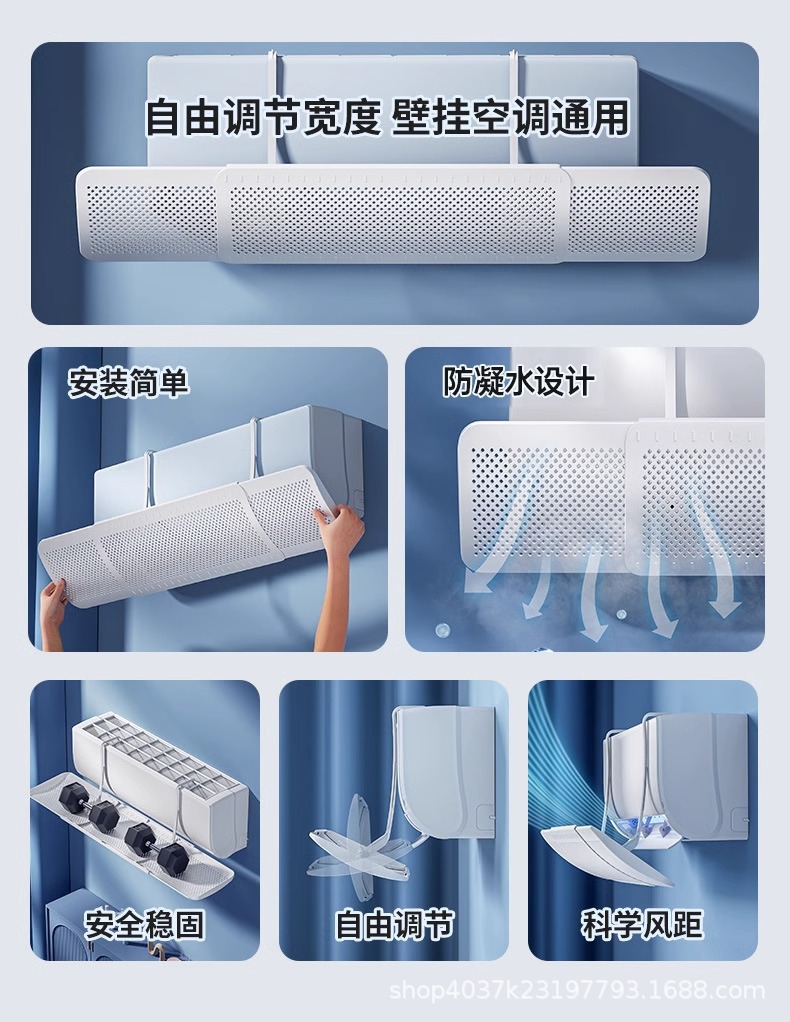 自由调节宽度 壁挂空调通用

安装简单

防凝水设计

安全稳固

自由调节

科学风距

shop4037k23197793.1688.com