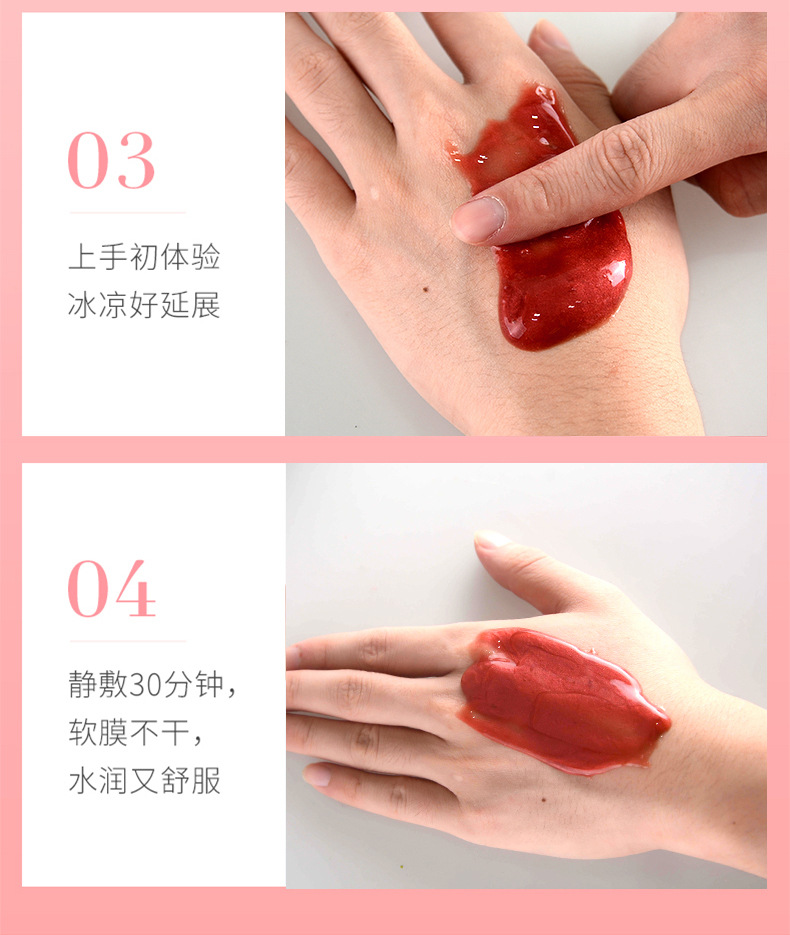 03

上手初体验
冰凉好延展

04

静敷30分钟，
软膜不干，
水润又舒服