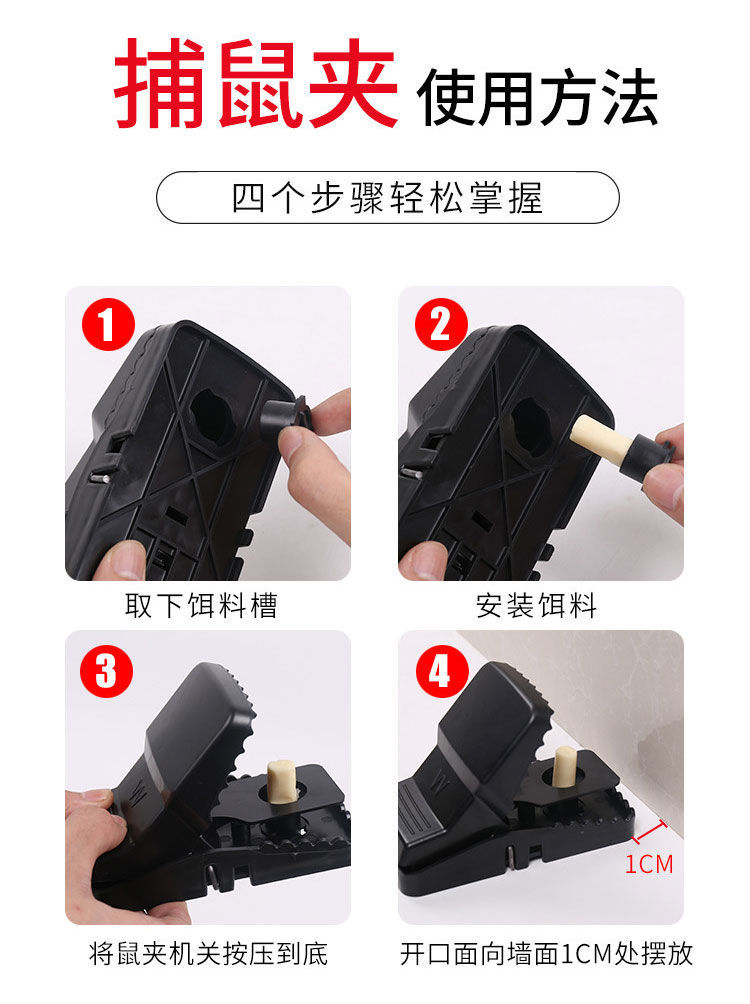 捕鼠夹 使用方法

四个步骤轻松掌握

1

取下饵料槽

2

安装饵料

3

将鼠夹机关按压到底

4

1CM

开口面向墙面1CM处摆放