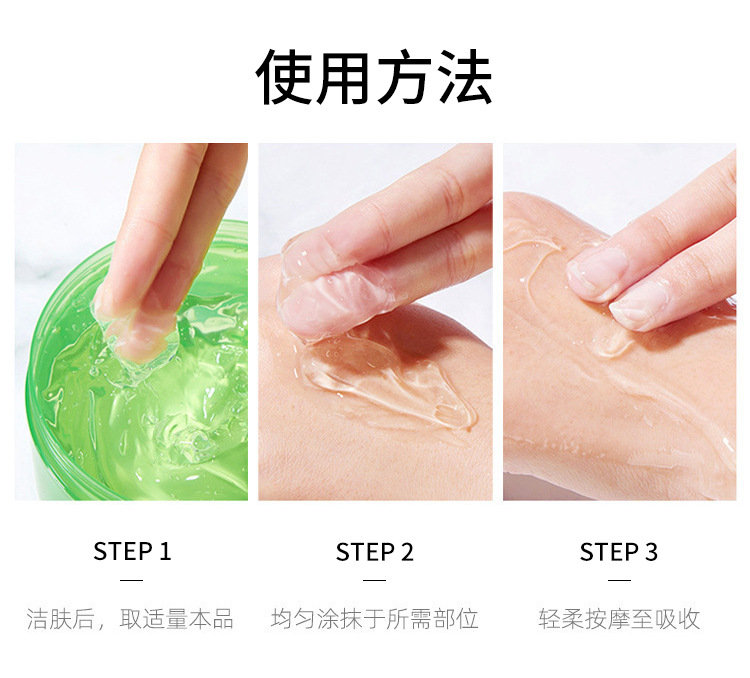 使用方法

STEP 1
—
洁肤后，取适量本品

STEP 2
—
均匀涂抹于所需部位

STEP 3
—
轻柔按摩至吸收