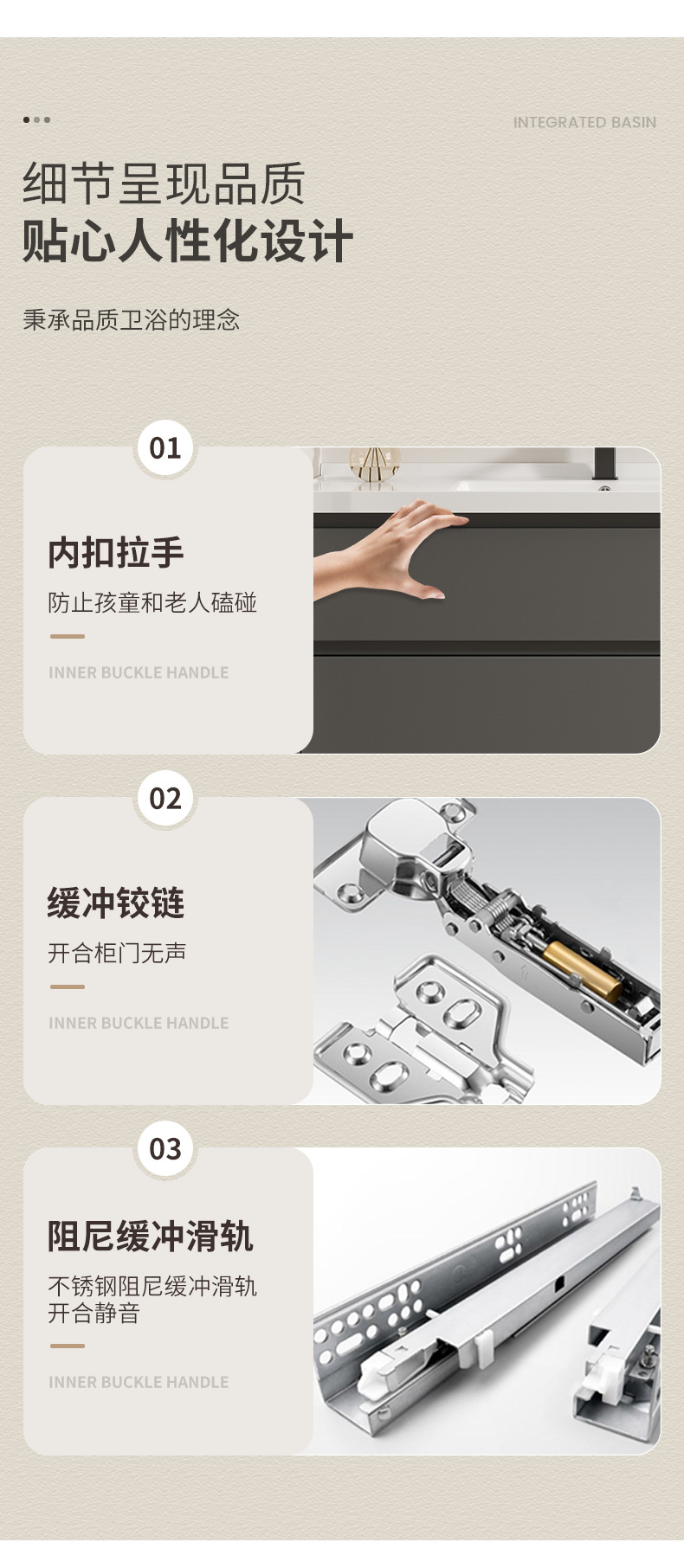 INTEGRATED BASIN

细节呈现品质
贴心人性化设计

秉承品质卫浴的理念

01

内扣拉手

防止孩童和老人磕碰

INNER BUCKLE HANDLE

02

缓冲铰链

开合柜门无声

INNER BUCKLE HANDLE

03

阻尼缓冲滑轨

不锈钢阻尼缓冲滑轨
开合静音

INNER BUCKLE HANDLE