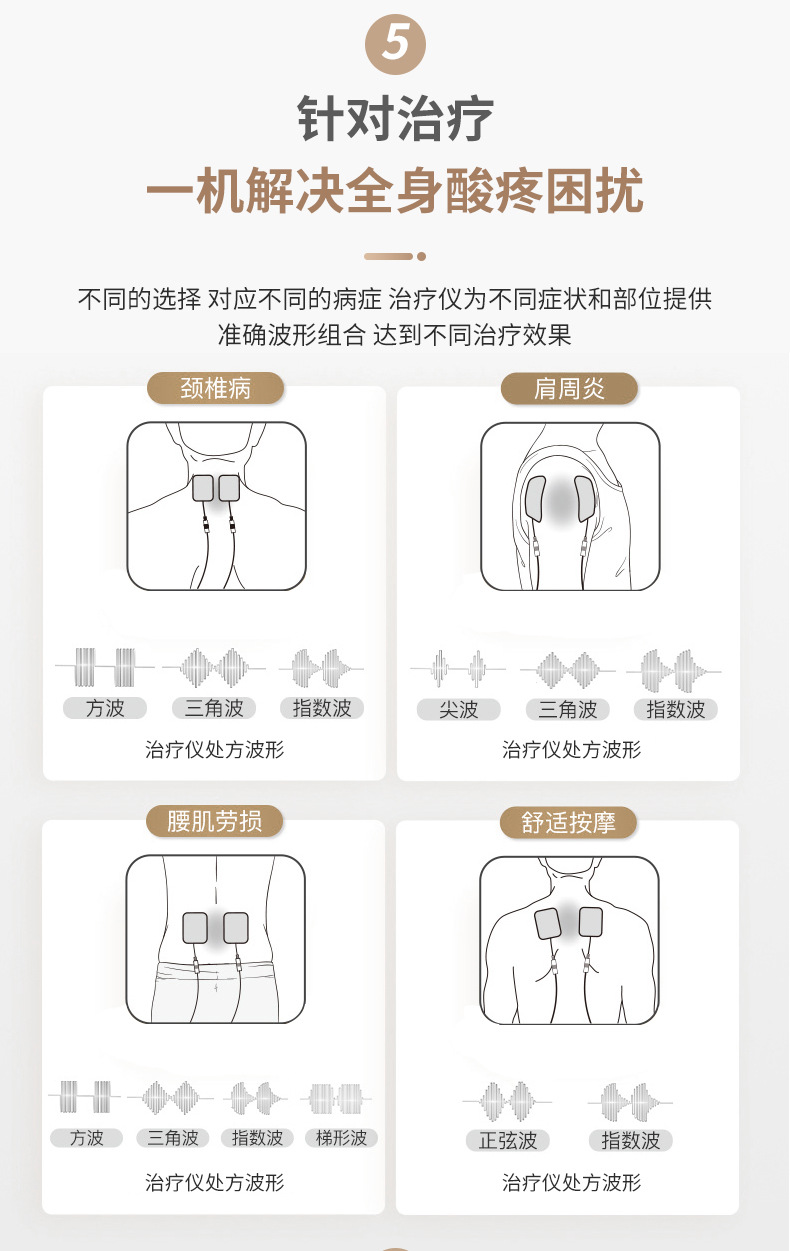 5

针对治疗

一机解决全身酸疼困扰

不同的选择 对应不同的病症 治疗仪为不同症状和部位提供准确波形组合 达到不同治疗效果

颈椎病

方波 三角波 指数波

治疗仪处方波形

肩周炎

尖波 三角波 指数波

治疗仪处方波形

腰肌劳损

方波 三角波 指数波 梯形波

治疗仪处方波形

舒适按摩

正弦波 指数波

治疗仪处方波形