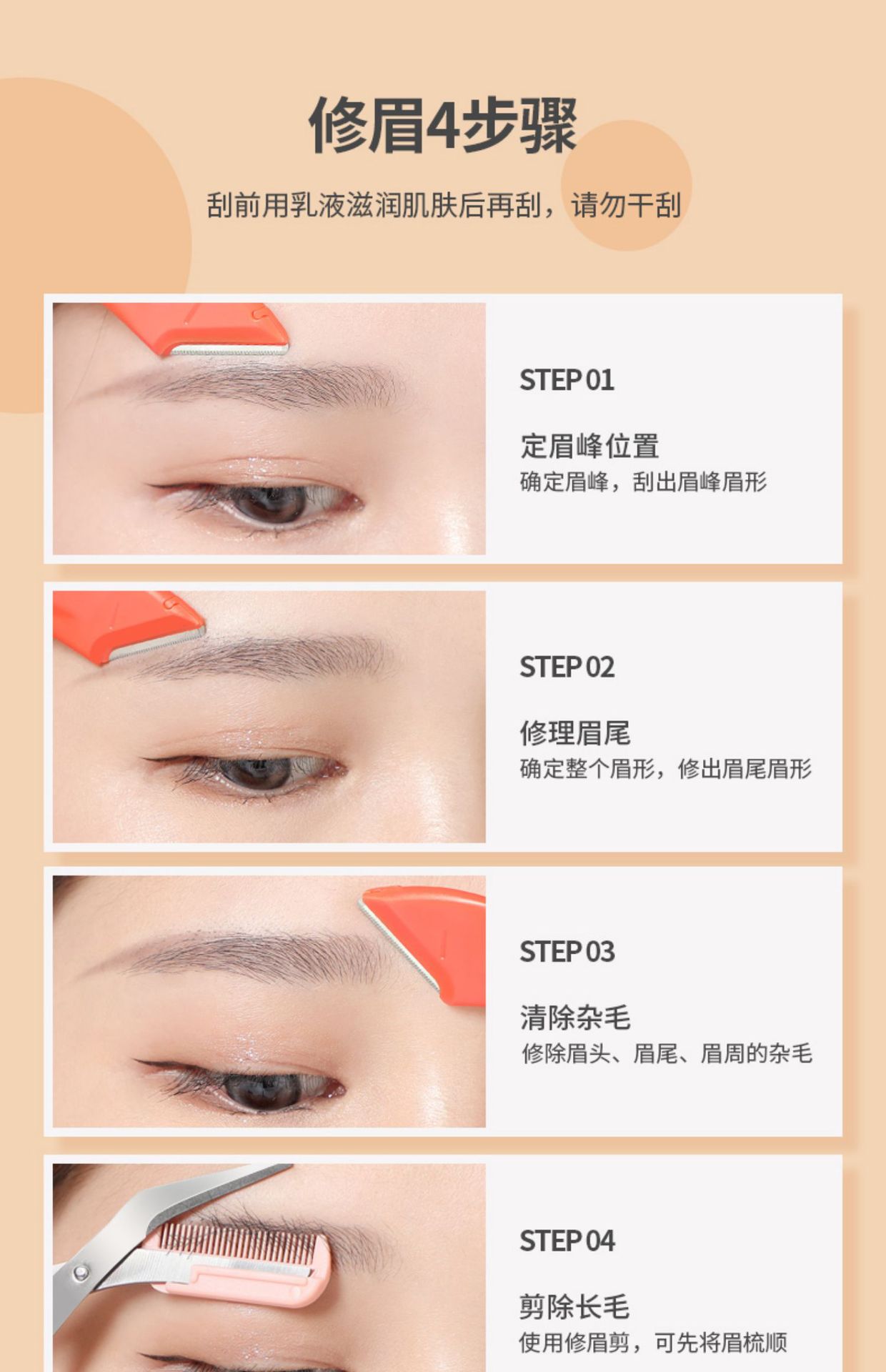 修眉4步骤

刮前用乳液滋润肌肤后再刮，请勿干刮

STEP 01

定眉峰位置
确定眉峰，刮出眉峰眉形

STEP 02

修理眉尾
确定整个眉形，修出眉尾眉形

STEP 03

清除杂毛
修除眉头、眉尾、眉周的杂毛

STEP 04

剪除长毛
使用修眉剪，可先将眉梳顺