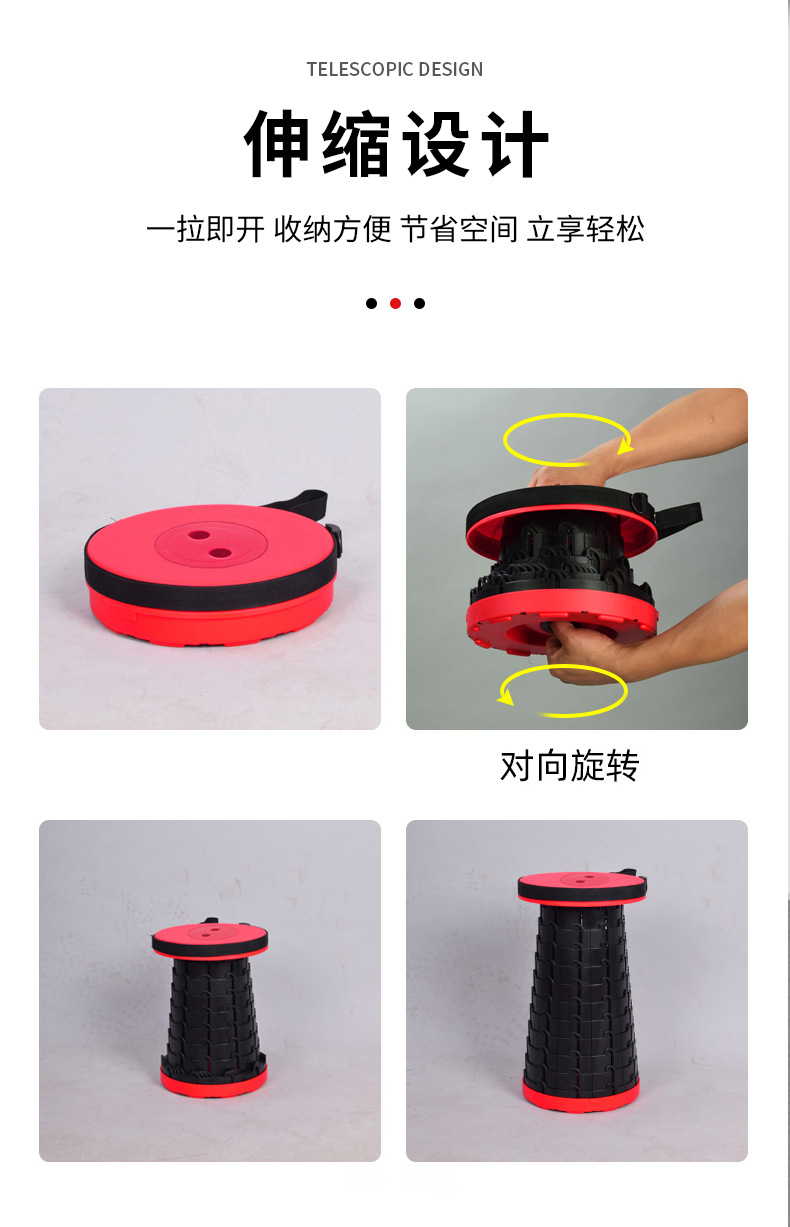 TELESCOPIC DESIGN

伸缩设计

一拉即开 收纳方便 节省空间 立享轻松

对向旋转