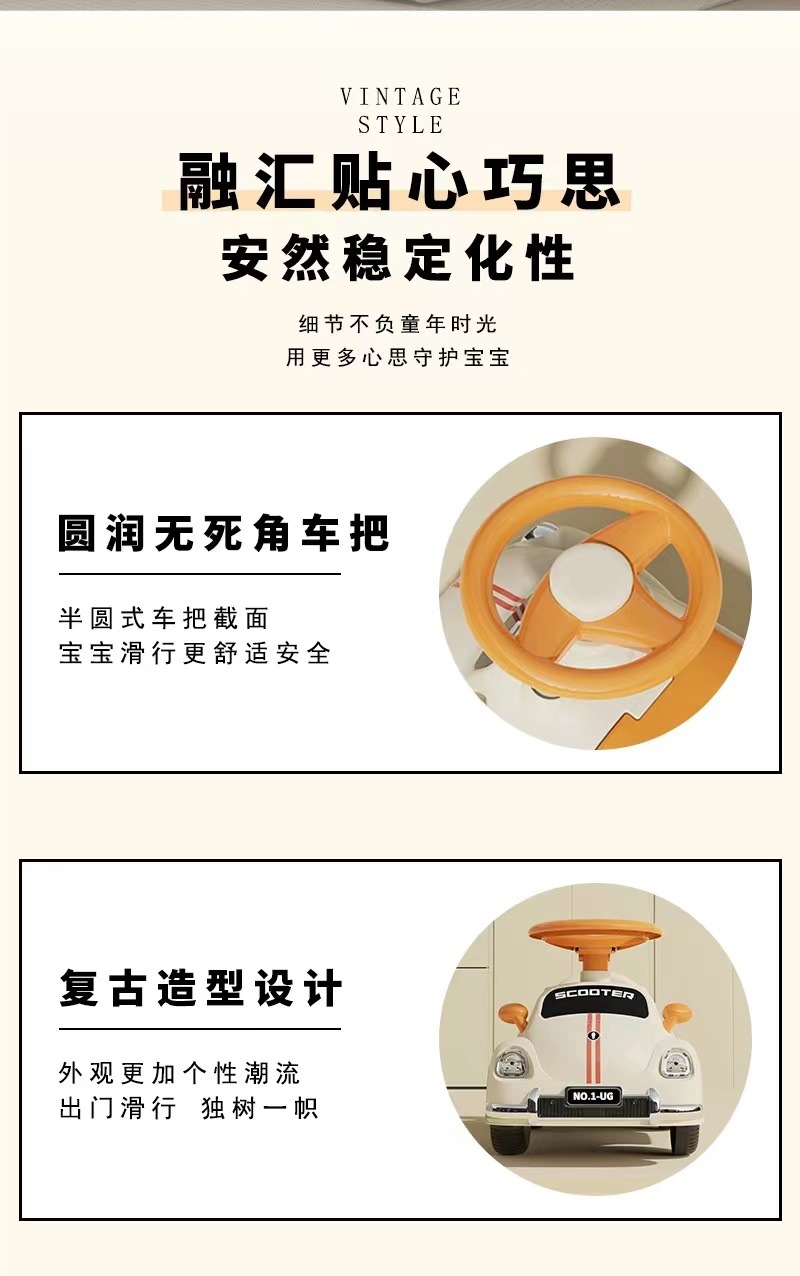 VINTAGE
STYLE

融汇贴心巧思
安然稳定化性

细节不负童年时光
用更多心思守护宝宝

圆润无死角车把

半圆式车把截面
宝宝滑行更舒适安全

复古造型设计

外观更加个性潮流
出门滑行 独树一帜

SCOOTER

NO.1-UG