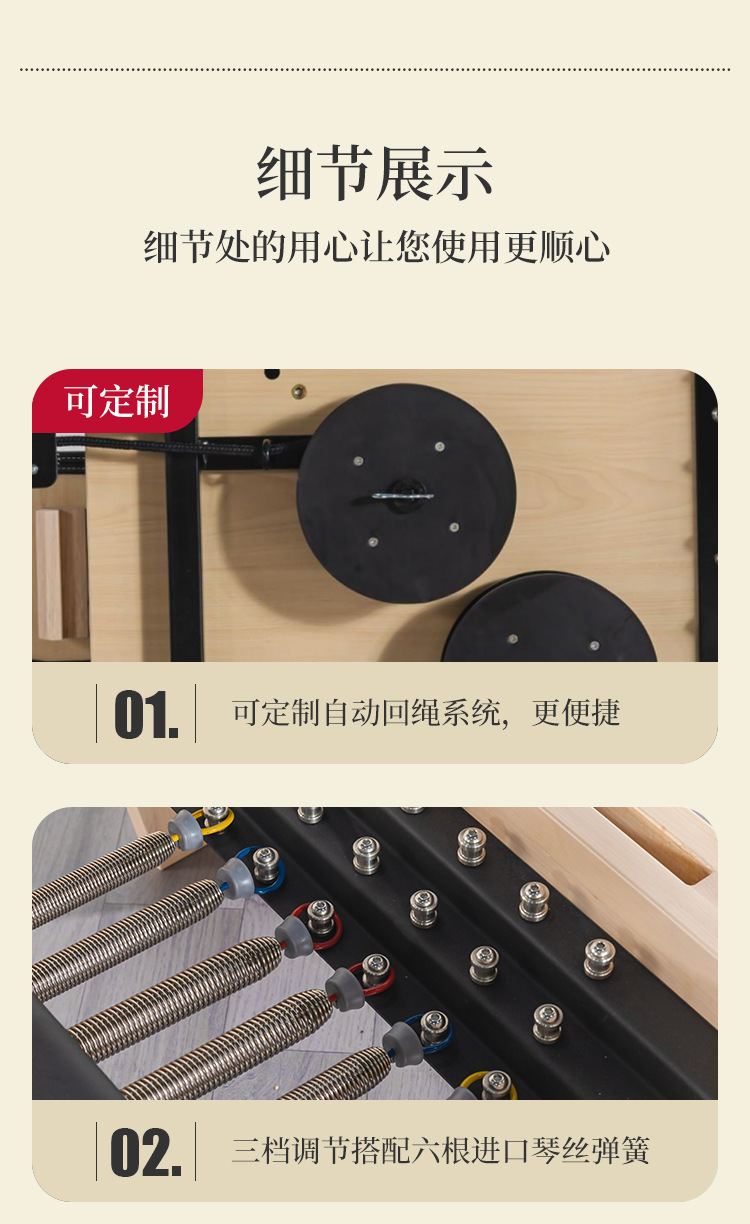 细节展示

细节处的用心让您使用更顺心

可定制

01.

可定制自动回绳系统，更便捷

02.

三档调节搭配六根进口琴丝弹簧