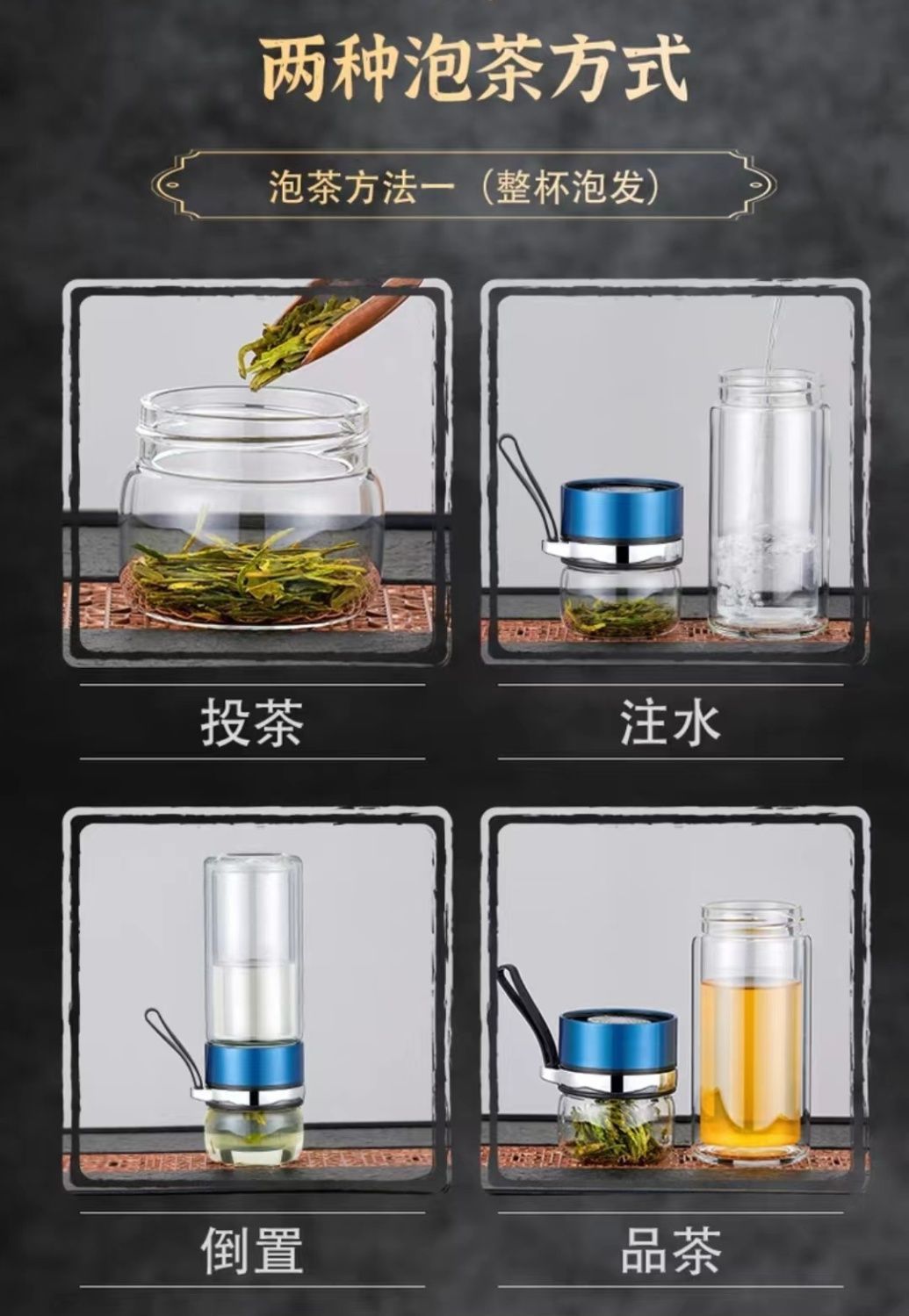 两种泡茶方式

泡茶方法一（整杯泡发）

投茶

注水

倒置

品茶